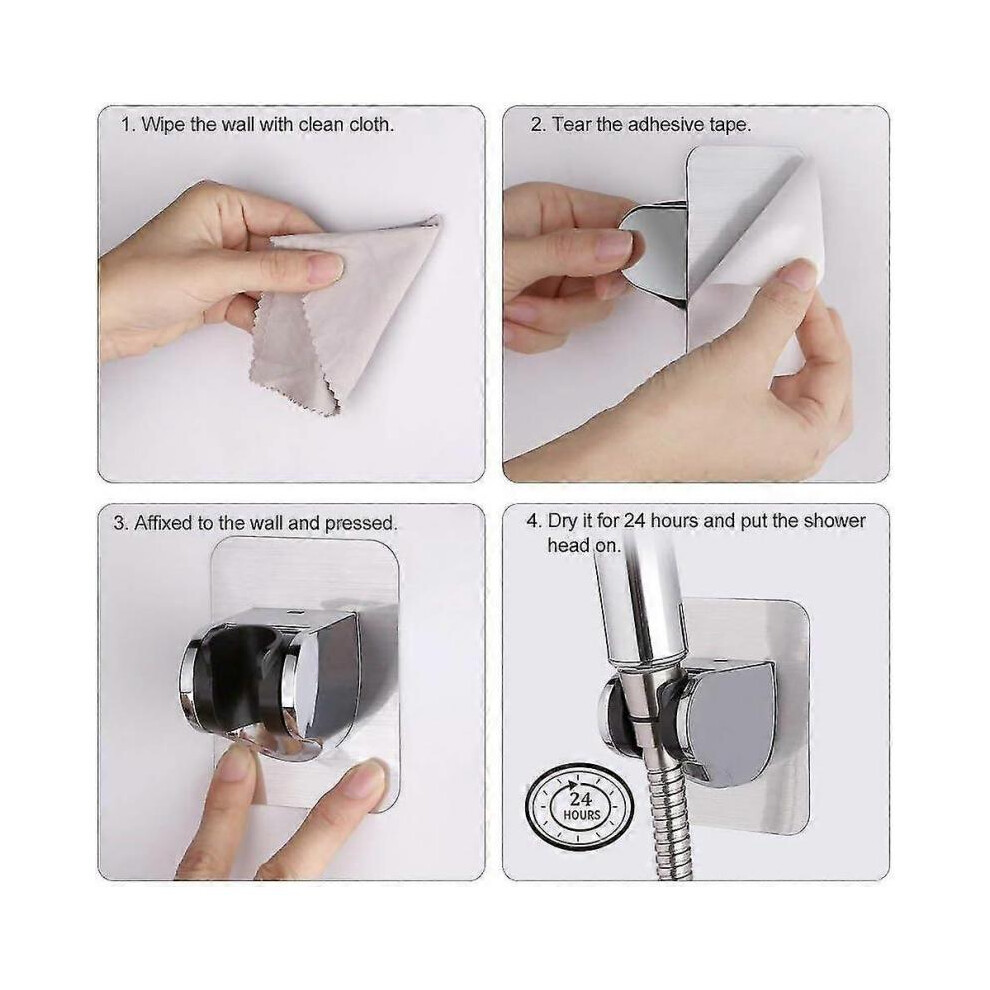 1. Wipe the wall with clean cloth.

2. Tear the adhesive tape.

3. Affixed to the wall and pressed.

4. Dry it for 24 hours and put the shower head on.

24 HOURS