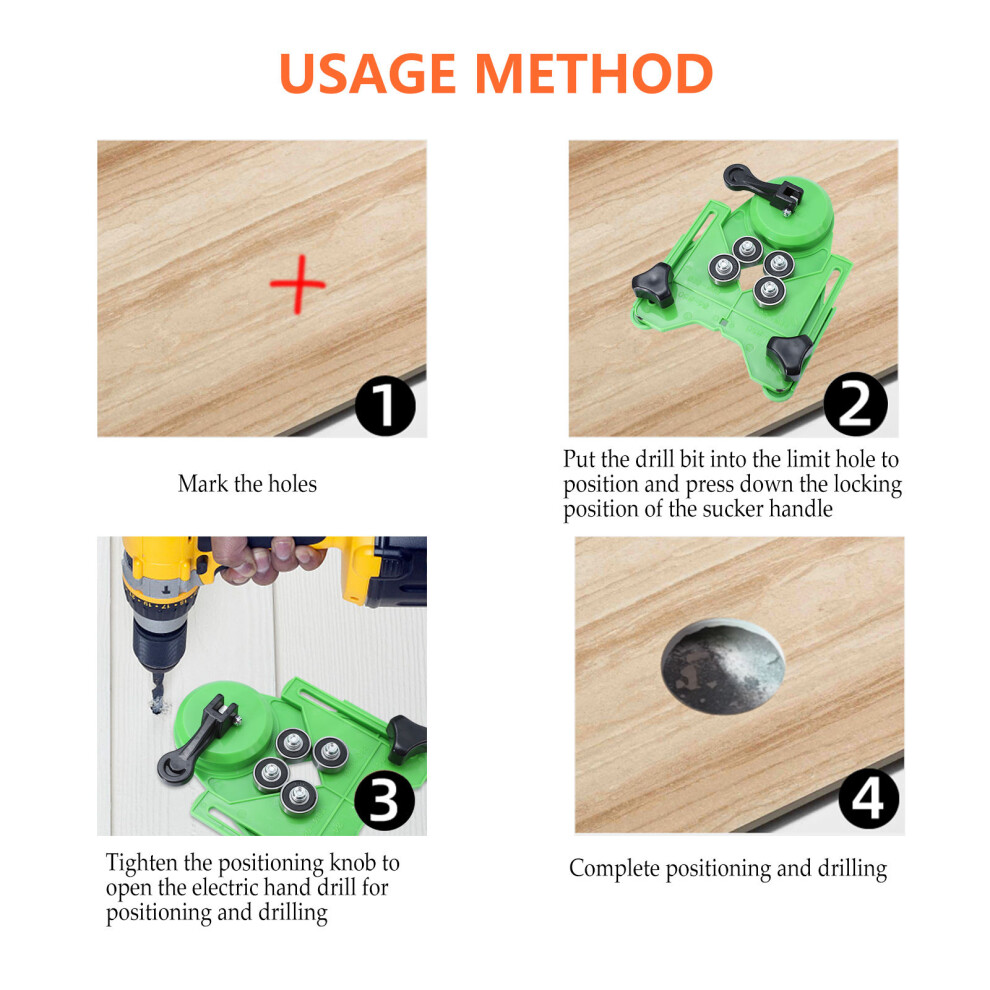 USAGE METHOD

1

Mark the holes

2

Put the drill bit into the limit hole to position and press down the locking position of the sucker handle

3

Tighten the positioning knob to open the electric hand drill for positioning and drilling

4

Complete positioning and drilling