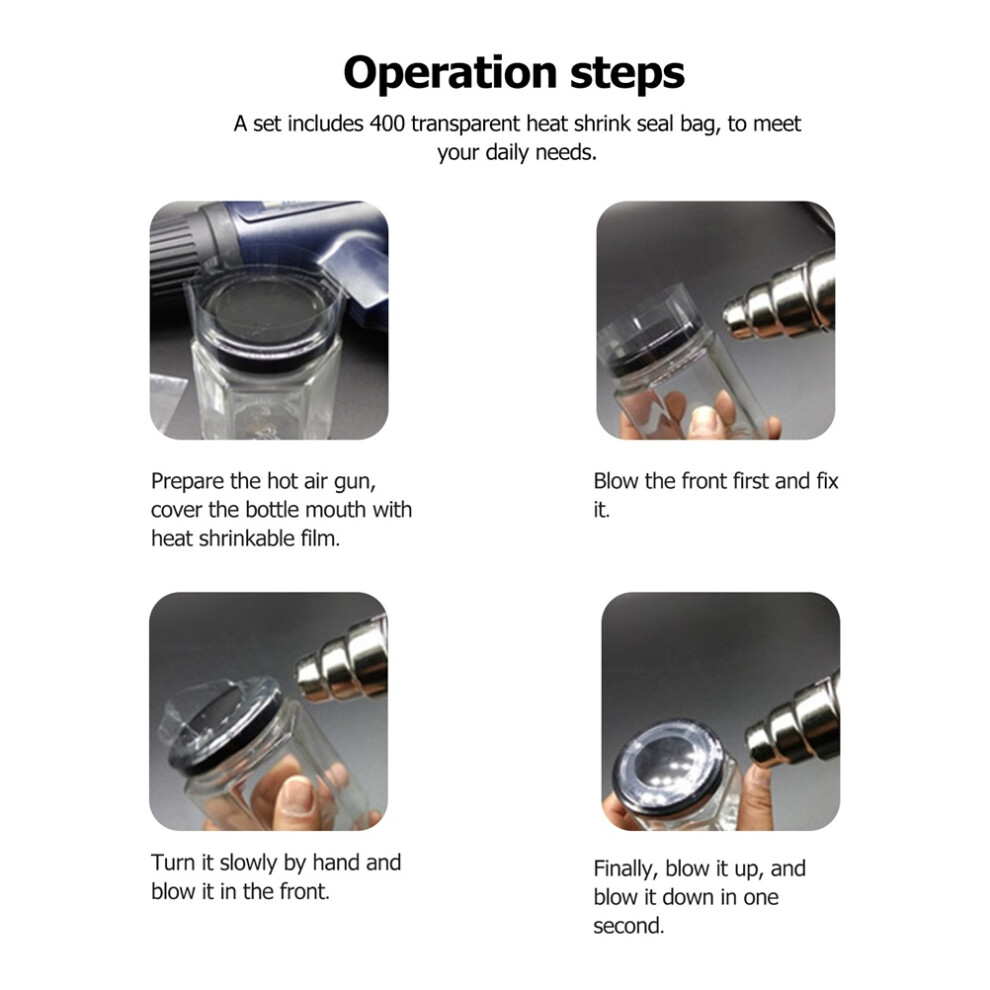 Operation steps

A set includes 400 transparent heat shrink seal bag, to meet your daily needs.

Prepare the hot air gun, cover the bottle mouth with heat shrinkable film.

Blow the front first and fix it.

Turn it slowly by hand and blow it in the front.

Finally, blow it up, and blow it down in one second.