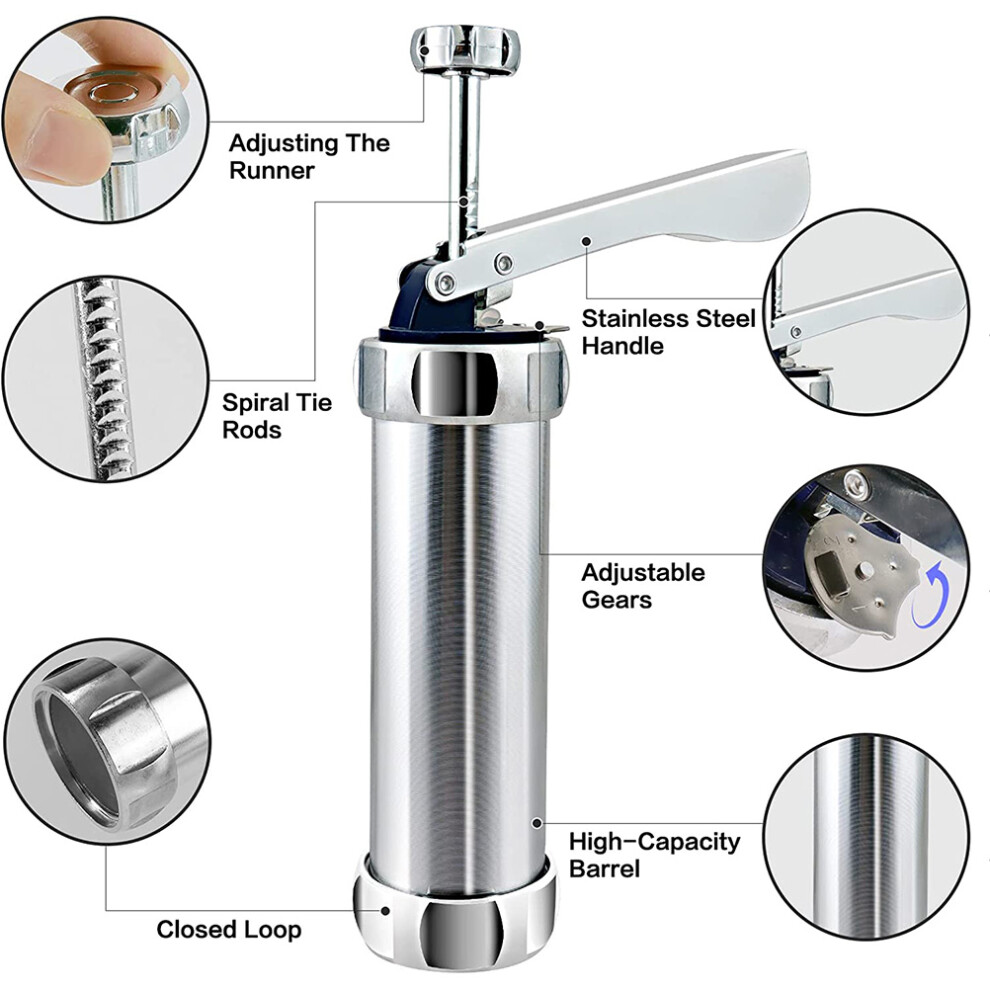 Adjusting The Runner

Stainless Steel Handle

Spiral Tie Rods

Adjustable Gears

High-Capacity Barrel

Closed Loop