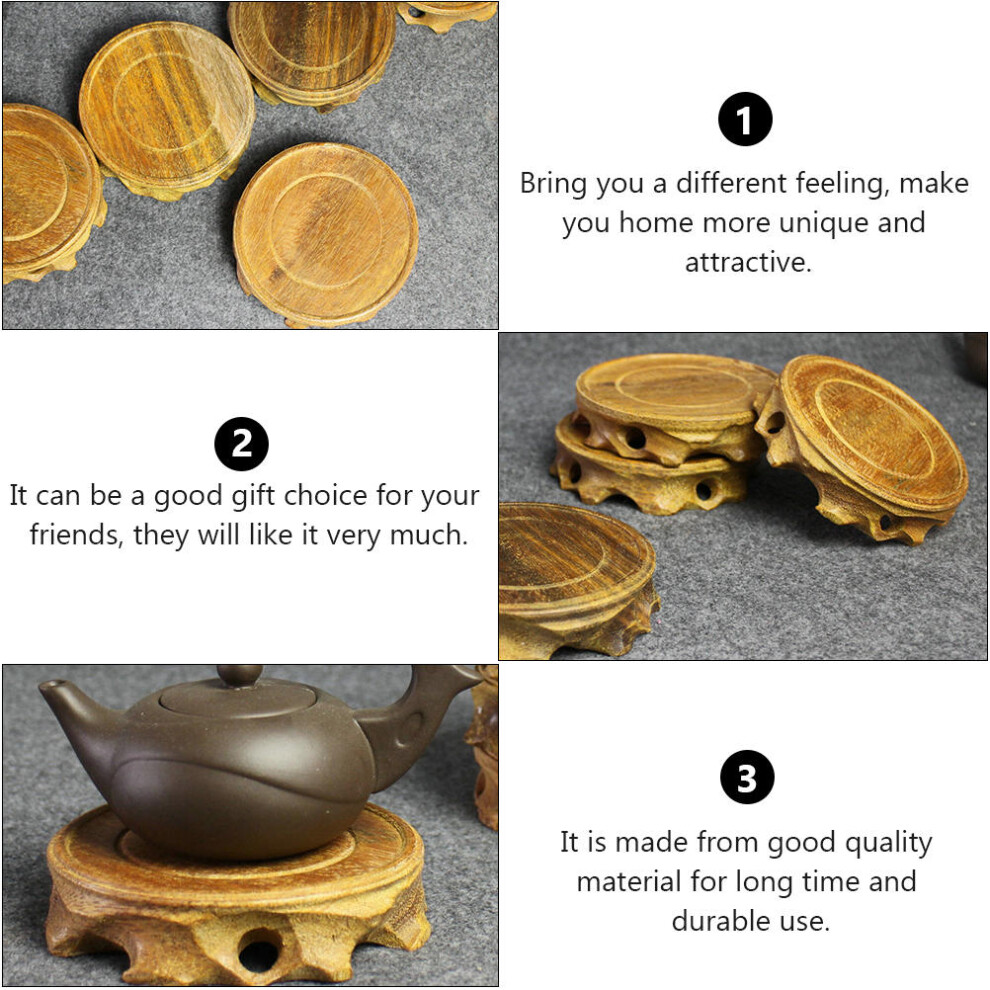 1

Bring you a different feeling, make you home more unique and attractive.

2

It can be a good gift choice for your friends, they will like it very much.

3

It is made from good quality material for long time and durable use.