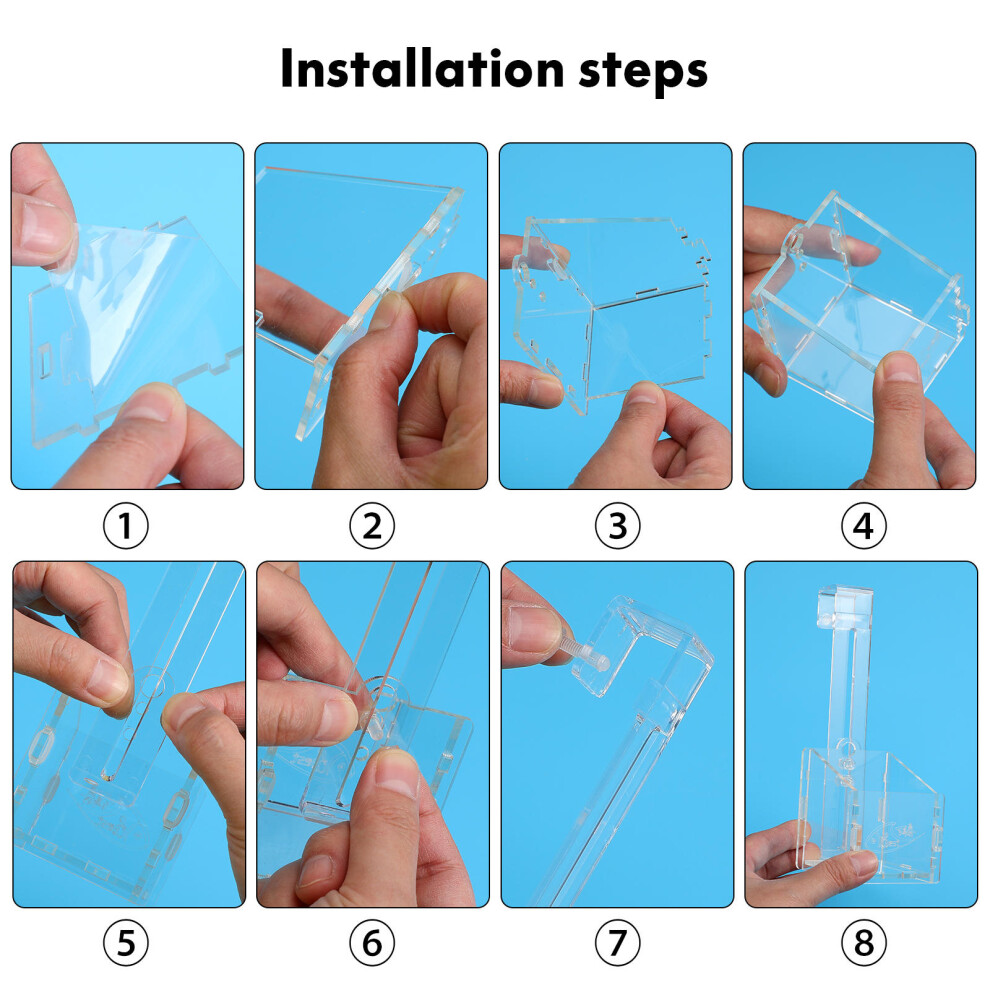 Installation steps

①

②

③

④

⑤

⑥

⑦

⑧