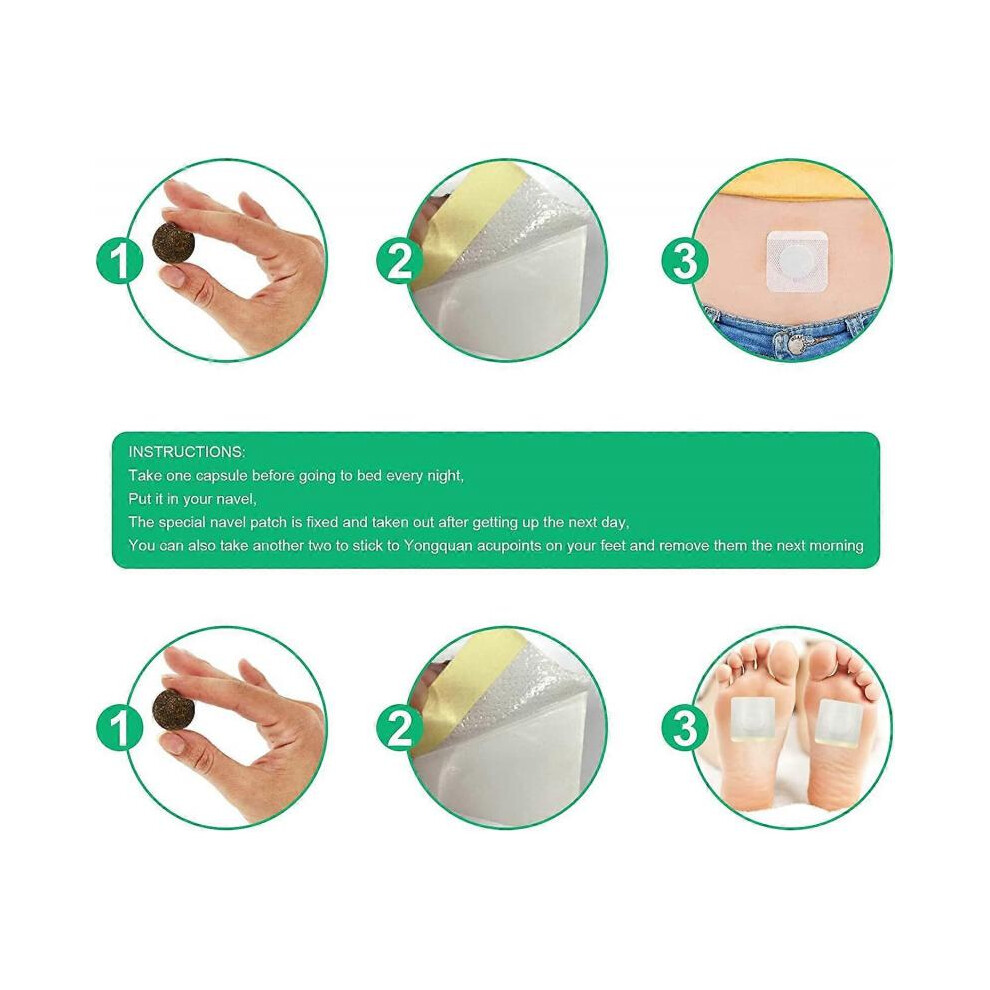 1

2

3

INSTRUCTIONS:
Take one capsule before going to bed every night,
Put it in your navel,
The special navel patch is fixed and taken out after getting up the next day,
You can also take another two to stick to Yongquan acupoints on your feet and remove them the next morning

1

2

3