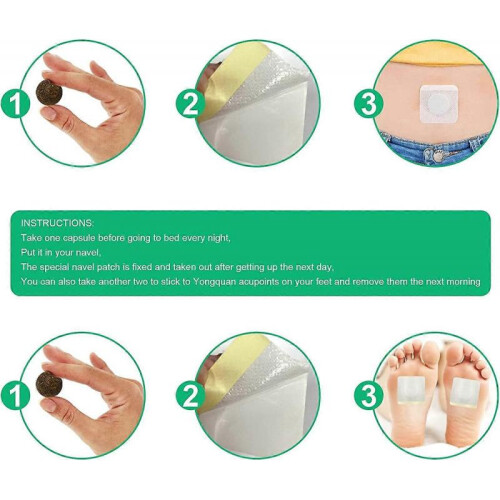 1

2

3

INSTRUCTIONS:
Take one capsule before going to bed every night,
Put it in your navel,
The special navel patch is fixed and taken out after getting up the next day,
You can also take another two to stick to Yongquan acupoints on your feet and remove them the next morning

1

2

3