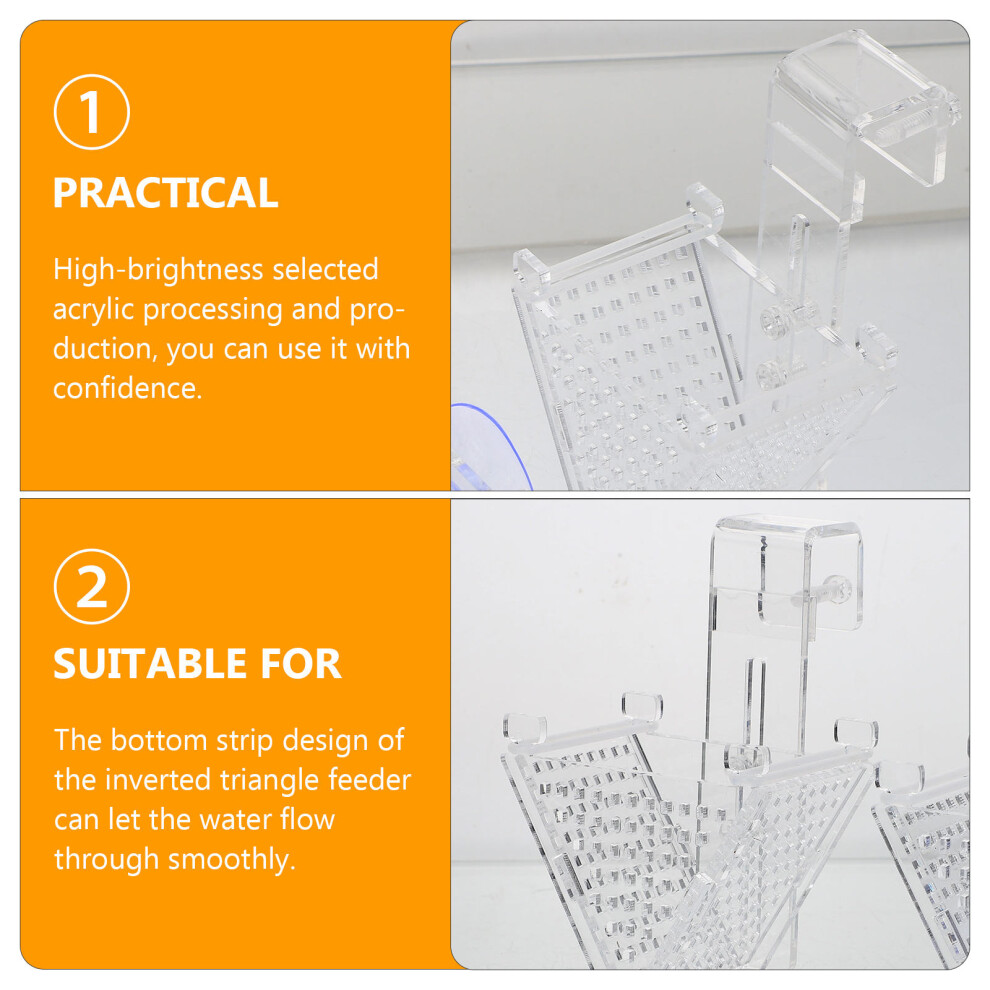 ①
PRACTICAL

High-brightness selected acrylic processing and production, you can use it with confidence.

②
SUITABLE FOR

The bottom strip design of the inverted triangle feeder can let the water flow through smoothly.