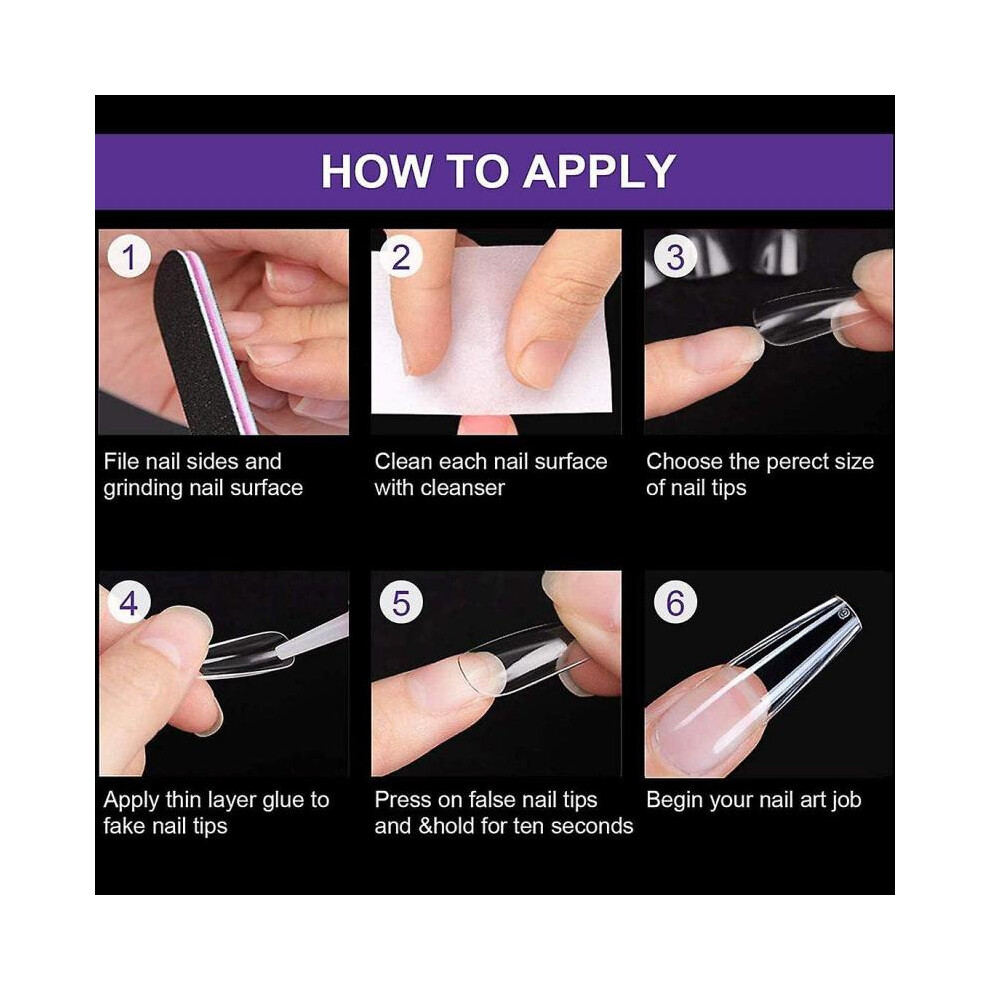 HOW TO APPLY

1

File nail sides and grinding nail surface

2

Clean each nail surface with cleanser

3

Choose the perect size of nail tips

4

Apply thin layer glue to fake nail tips

5

Press on false nail tips and &hold for ten seconds

6

Begin your nail art job