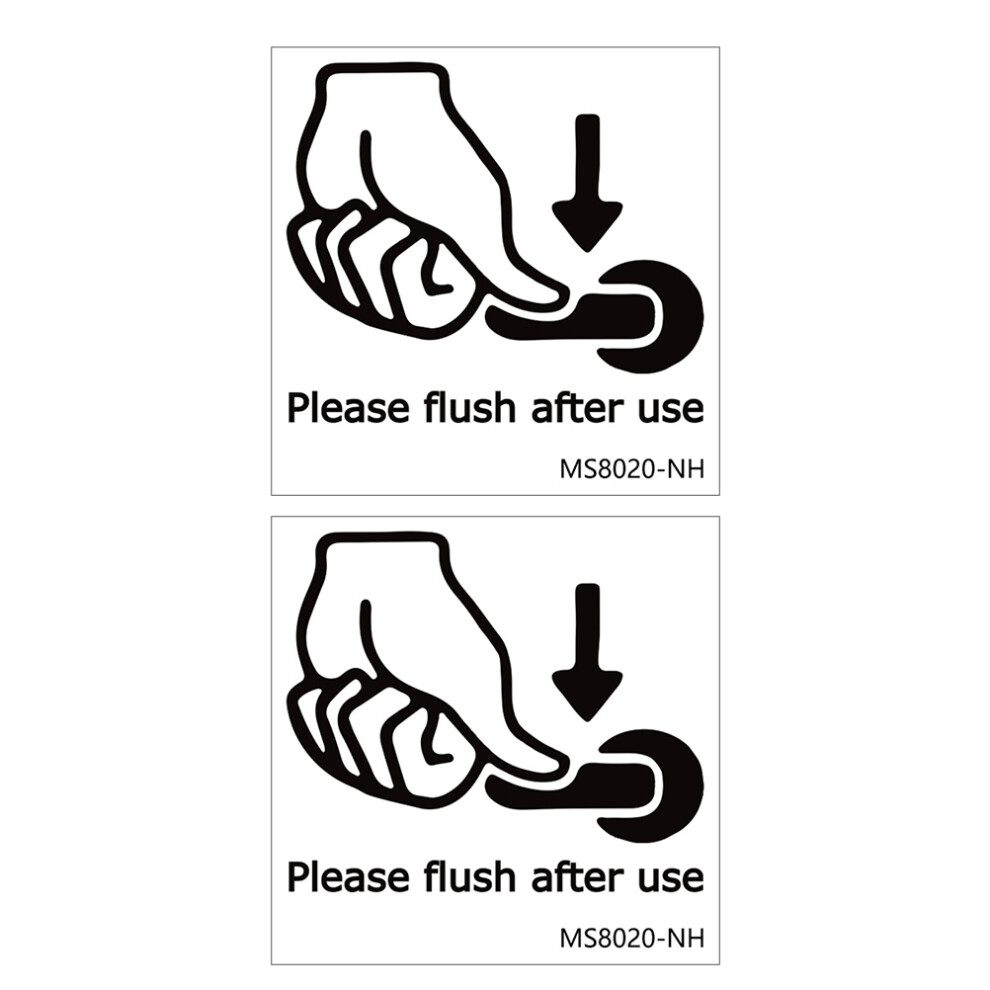 Please flush after use

MS8020-NH

Please flush after use

MS8020-NH