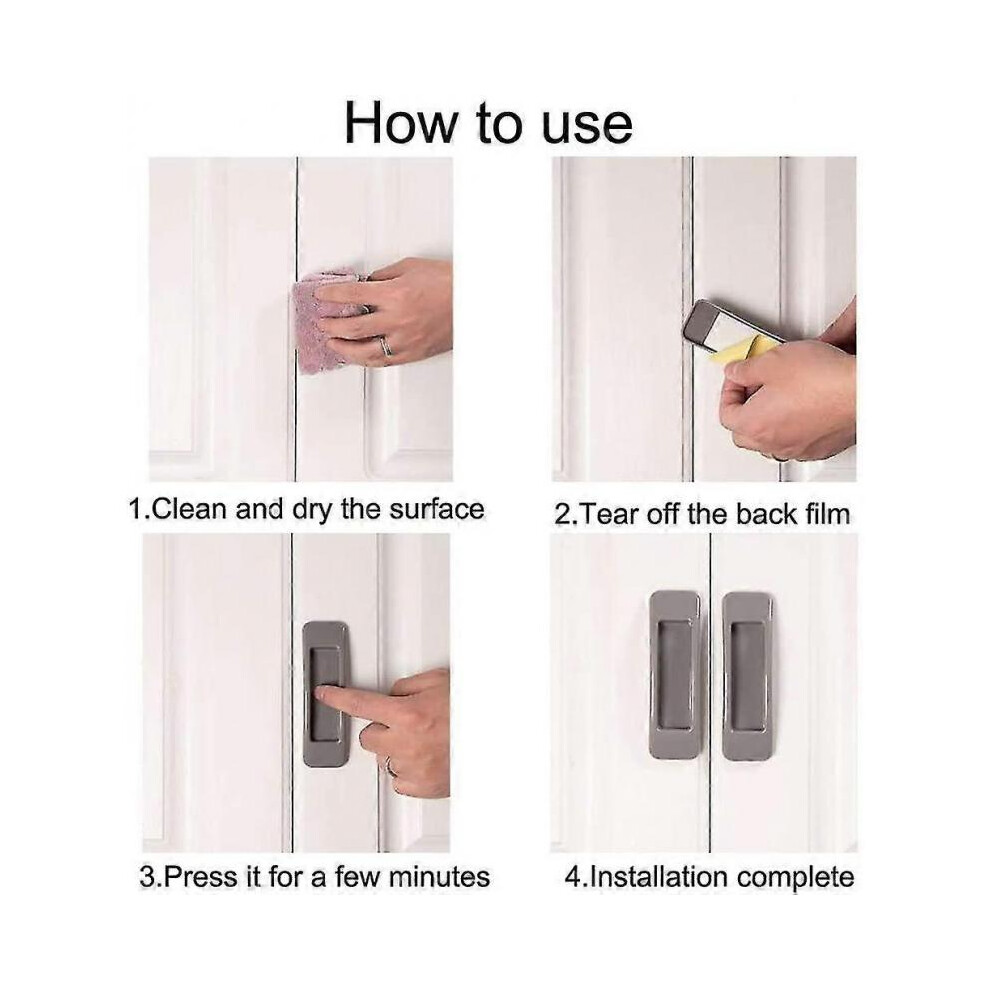 How to use

1.Clean and dry the surface

2.Tear off the back film

3.Press it for a few minutes

4.Installation complete