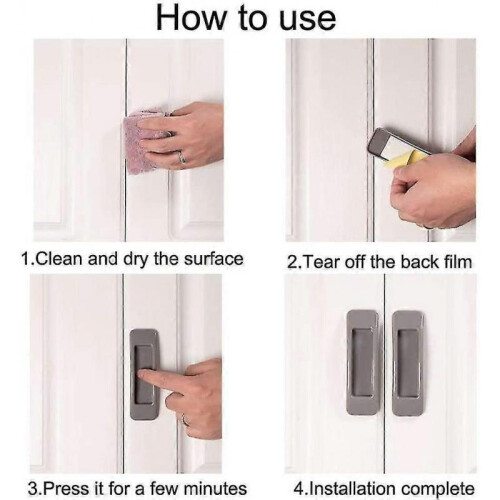 How to use

1.Clean and dry the surface

2.Tear off the back film

3.Press it for a few minutes

4.Installation complete