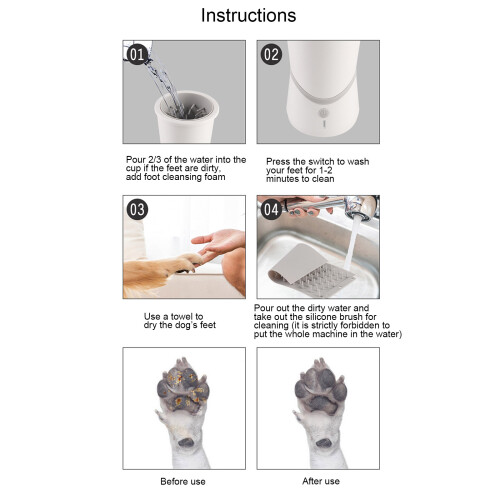 Instructions

01

Pour 2/3 of the water into the cup if the feet are dirty, add foot cleansing foam

02

Press the switch to wash your feet for 1-2 minutes to clean

03

Use a towel to dry the dog's feet

04

Pour out the dirty water and take out the silicone brush for cleaning (it is strictly forbidden to put the whole machine in the water)

Before use

After use