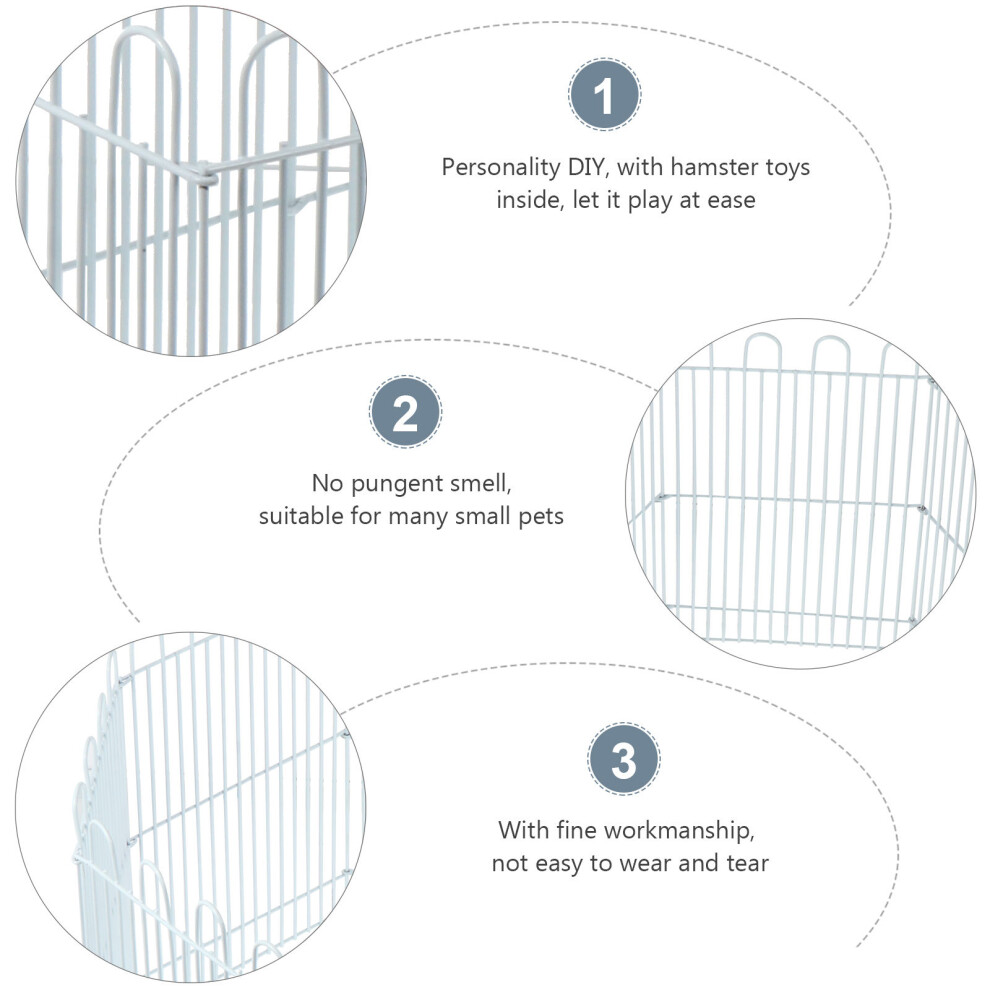 1

Personality DIY, with hamster toys inside, let it play at ease

2

No pungent smell, suitable for many small pets

3

With fine workmanship, not easy to wear and tear