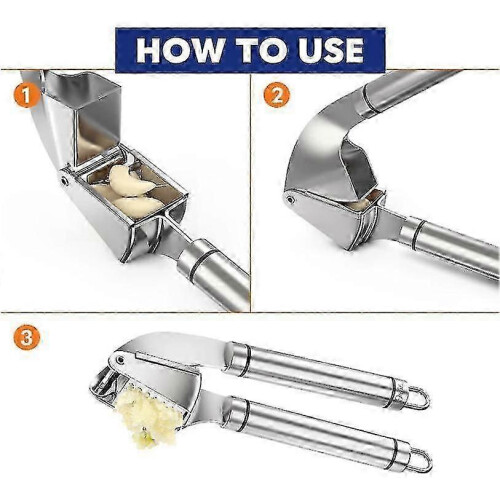 HOW TO USE

1

2

3