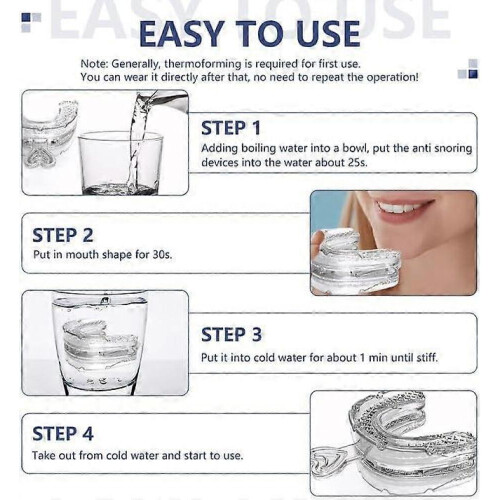 EASY TO USE

Note: Generally, thermoforming is required for first use.
You can wear it directly after that, no need to repeat the operation!

STEP 1
Adding boiling water into a bowl, put the anti snoring devices into the water about 25s.

STEP 2
Put in mouth shape for 30s.

STEP 3
Put it into cold water for about 1 min until stiff.

STEP 4
Take out from cold water and start to use.

EASY TO USE