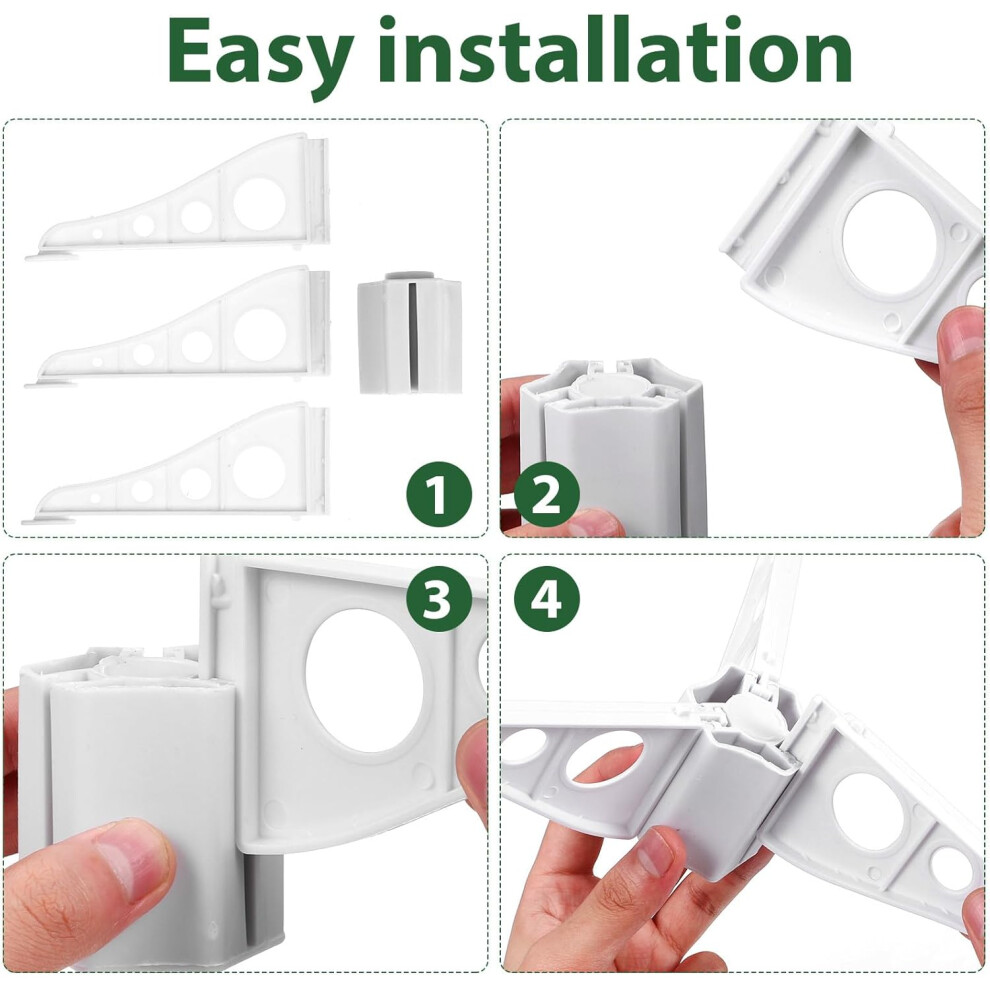 Easy installation

1

2

3

4