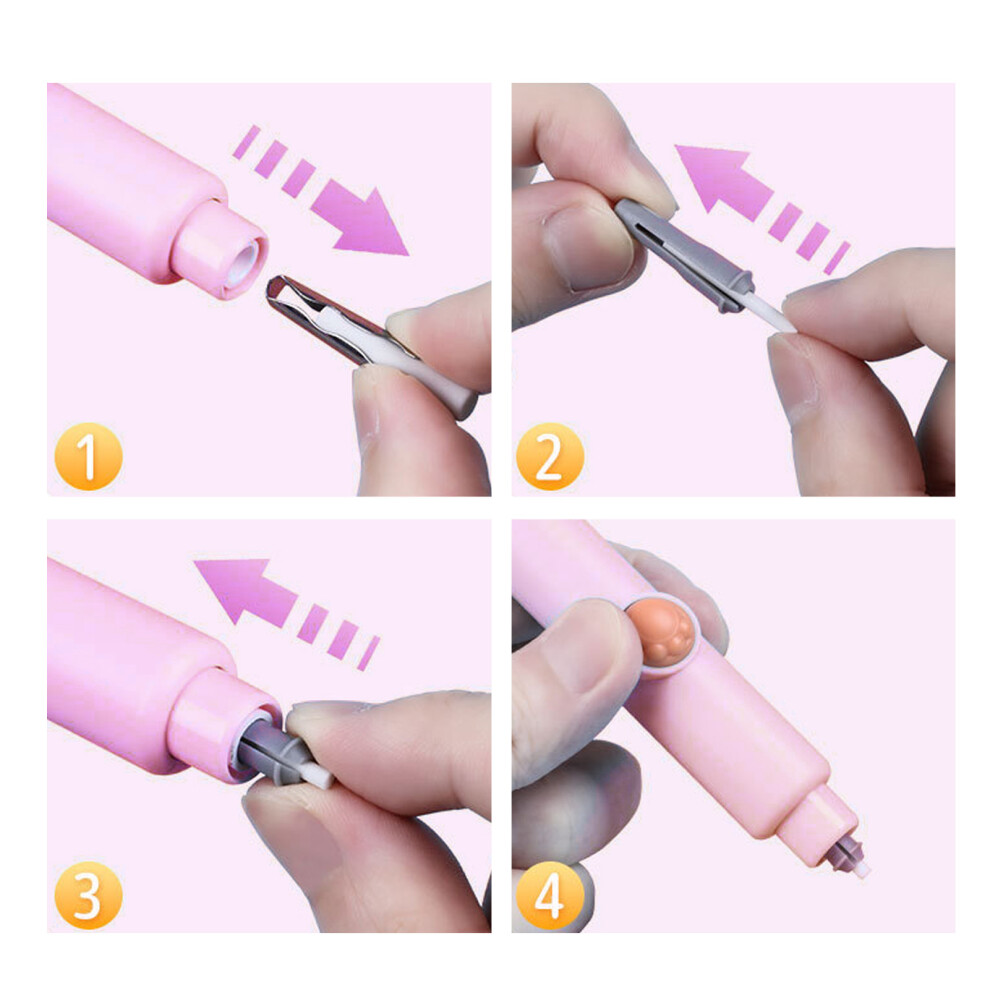 1
2
3
4