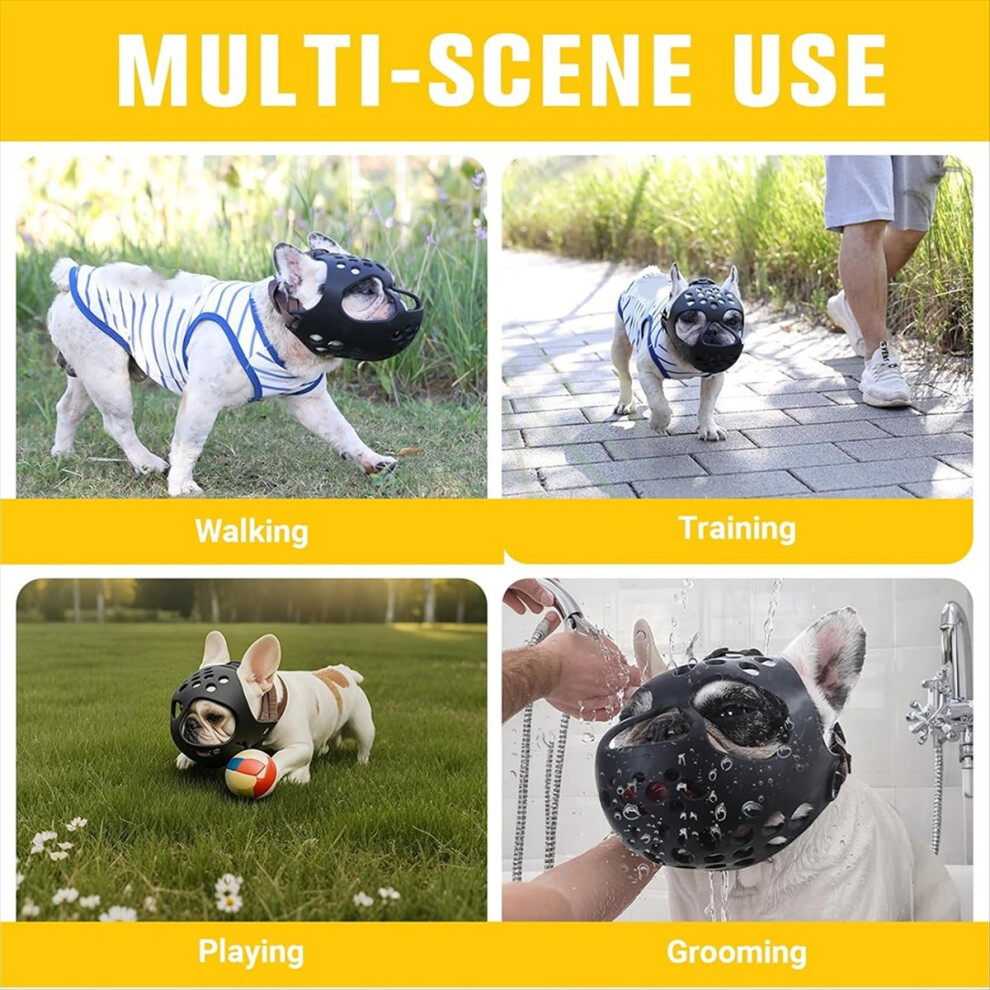 MULTI-SCENE USE

Walking

Training

Playing

Grooming