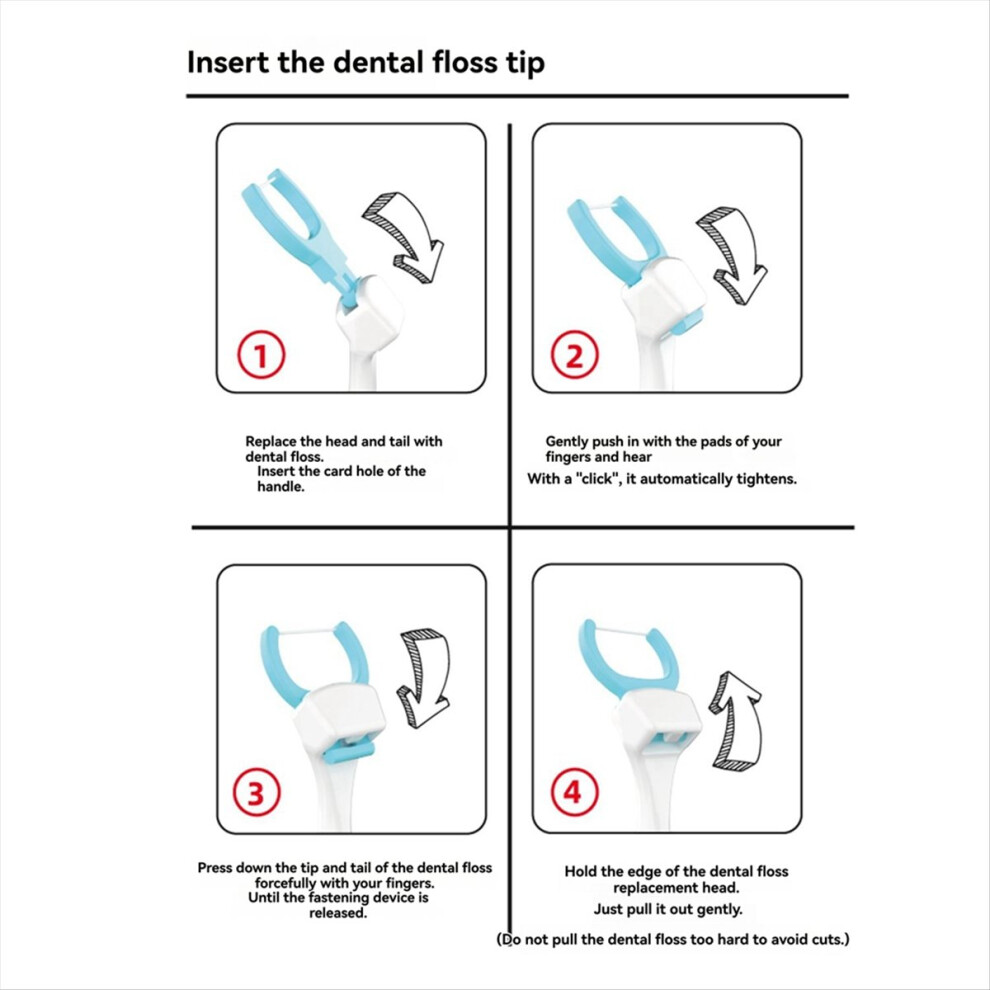 Insert the dental floss tip

1

Replace the head and tail with dental floss.
Insert the card hole of the handle.

2

Gently push in with the pads of your fingers and hear
With a "click", it automatically tightens.

3

Press down the tip and tail of the dental floss forcefully with your fingers.
Until the fastening device is released.

4

Hold the edge of the dental floss replacement head.
Just pull it out gently.
(Do not pull the dental floss too hard to avoid cuts.)