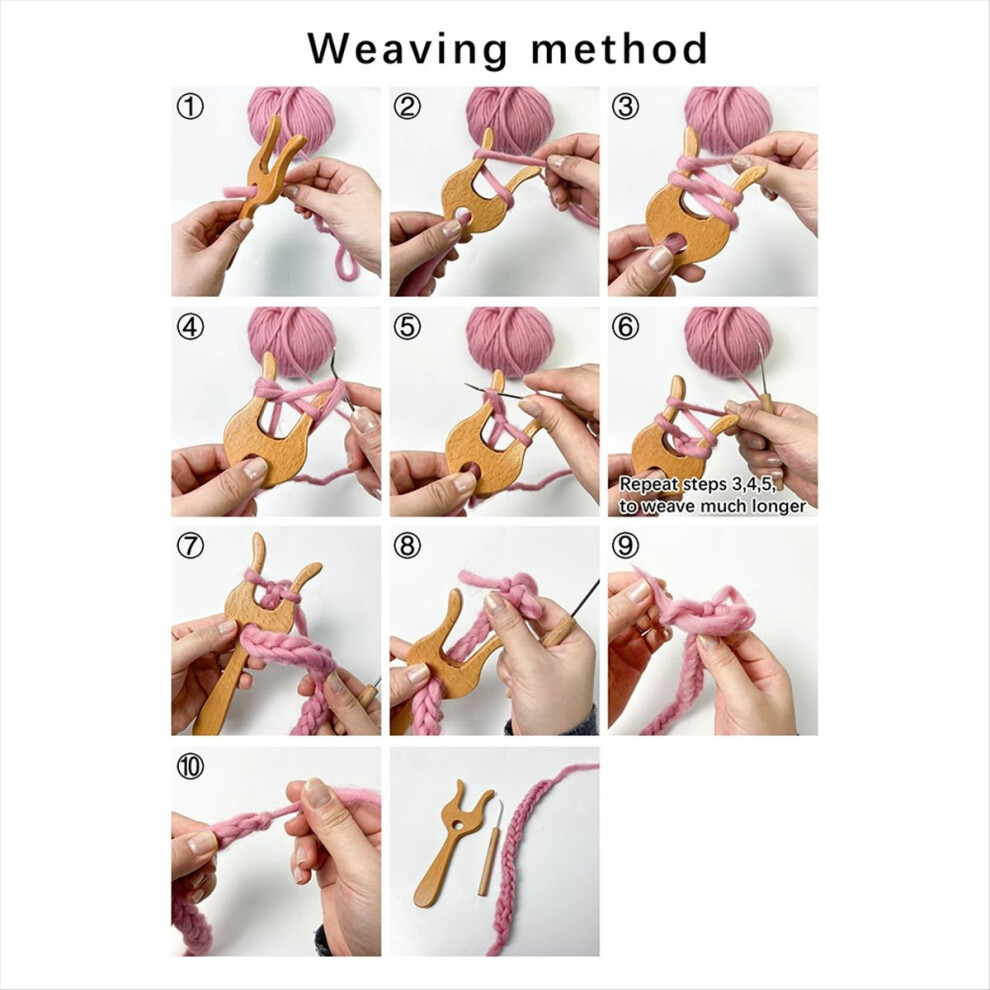 Weaving method

①

②

③

④

⑤

⑥

Repeat steps 3,4,5, to weave much longer

⑦

⑧

⑨

⑩