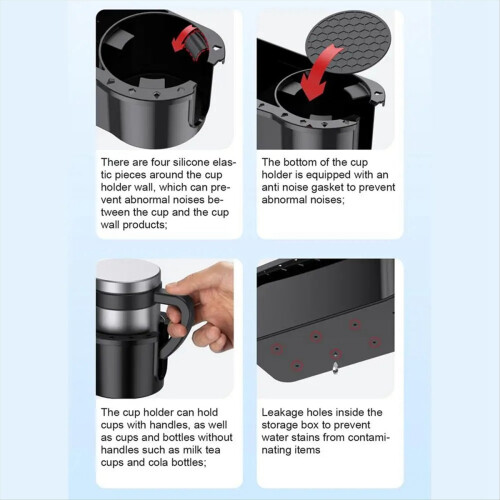 There are four silicone elastic pieces around the cup holder wall, which can prevent abnormal noises between the cup and the cup wall products;

The bottom of the cup holder is equipped with an anti noise gasket to prevent abnormal noises;

The cup holder can hold cups with handles, as well as cups and bottles without handles such as milk tea cups and cola bottles;

Leakage holes inside the storage box to prevent water stains from contaminating items