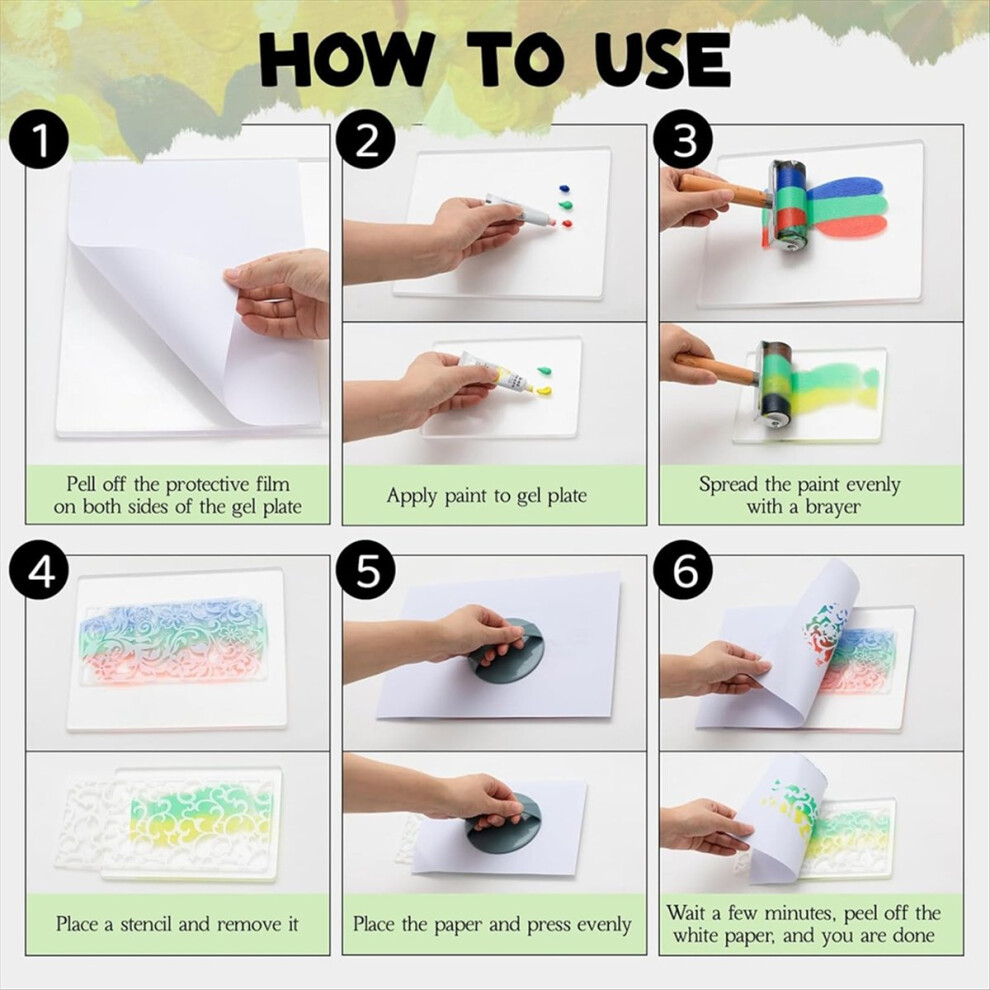 HOW TO USE

1

Pell off the protective film on both sides of the gel plate

2

Apply paint to gel plate

3

Spread the paint evenly with a brayer

4

Place a stencil and remove it

5

Place the paper and press evenly

6

Wait a few minutes, peel off the white paper, and you are done