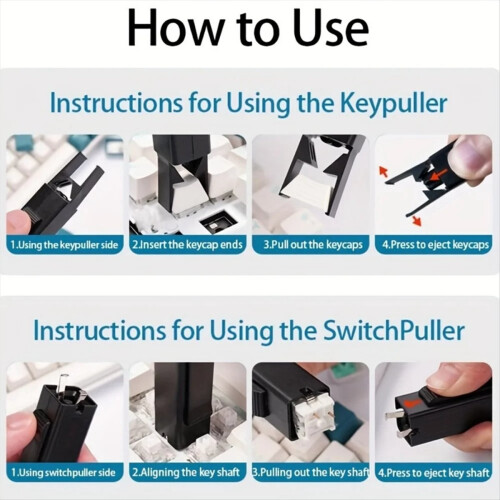 How to Use

Instructions for Using the Keypuller

1.Using the keypuller side

2.Insert the keycap ends

3.Pull out the keycaps

4.Press to eject keycaps

Instructions for Using the SwitchPuller

1.Using switchpuller side

2.Aligning the key shaft

3.Pulling out the key shaft

4.Press to eject key shaft