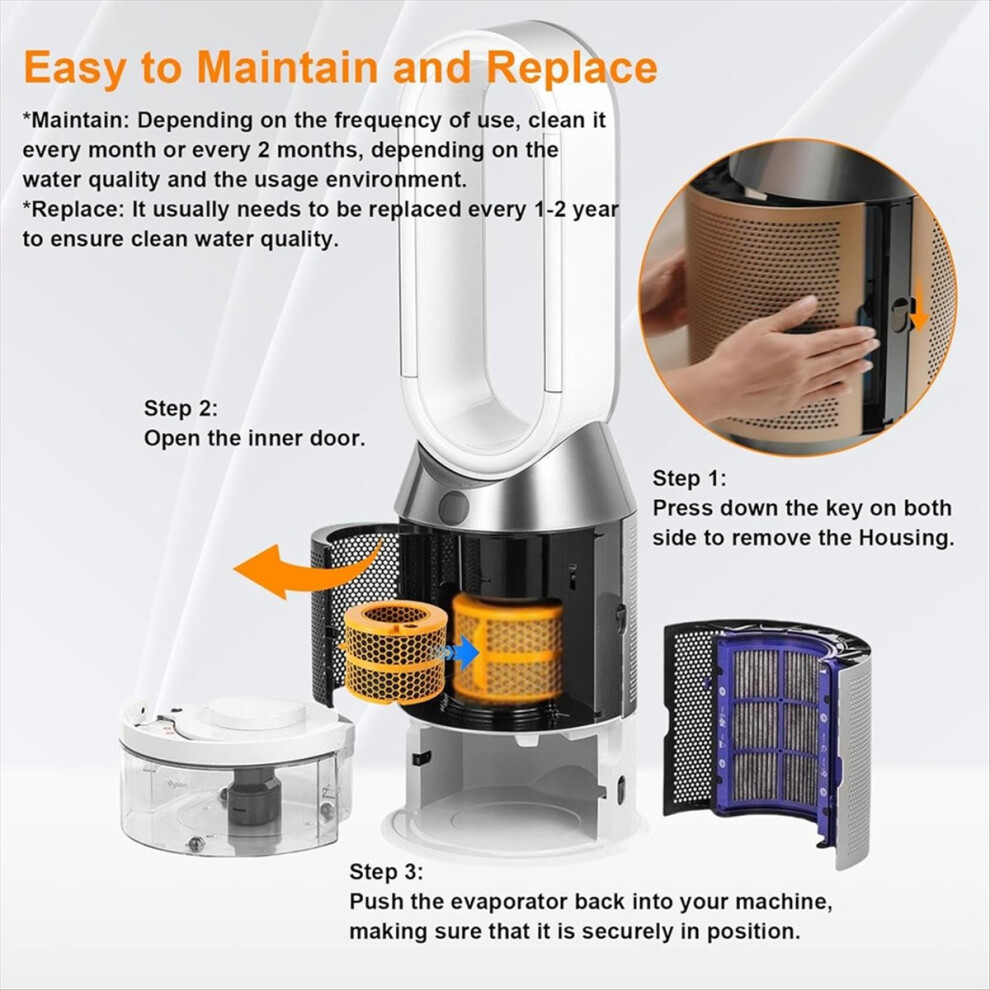 Easy to Maintain and Replace

*Maintain: Depending on the frequency of use, clean it every month or every 2 months, depending on the water quality and the usage environment.

*Replace: It usually needs to be replaced every 1-2 year to ensure clean water quality.

Step 2:
Open the inner door.

Step 1:
Press down the key on both side to remove the Housing.

Step 3:
Push the evaporator back into your machine, making sure that it is securely in position.