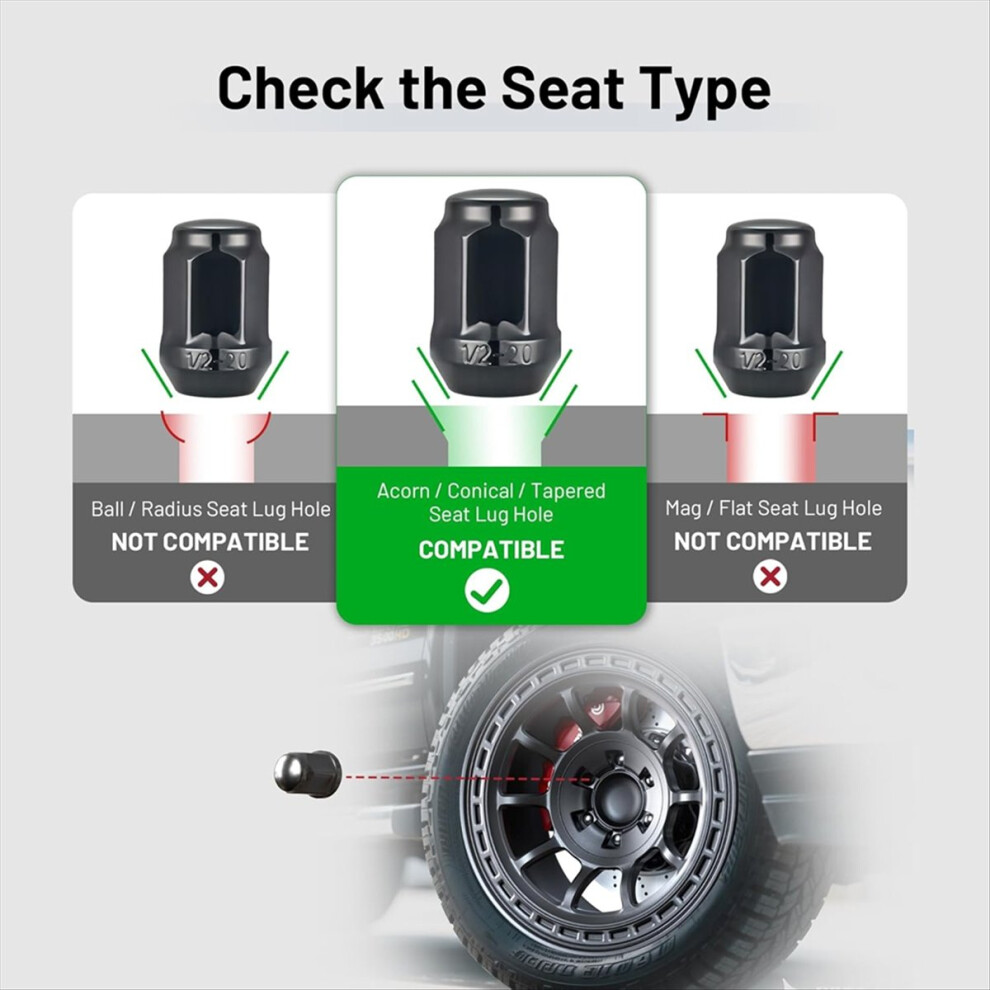 Check the Seat Type

1/2-20

Ball / Radius Seat Lug Hole
NOT COMPATIBLE

1/2-20

Acorn / Conical / Tapered Seat Lug Hole
COMPATIBLE

1/2-20

Mag / Flat Seat Lug Hole
NOT COMPATIBLE