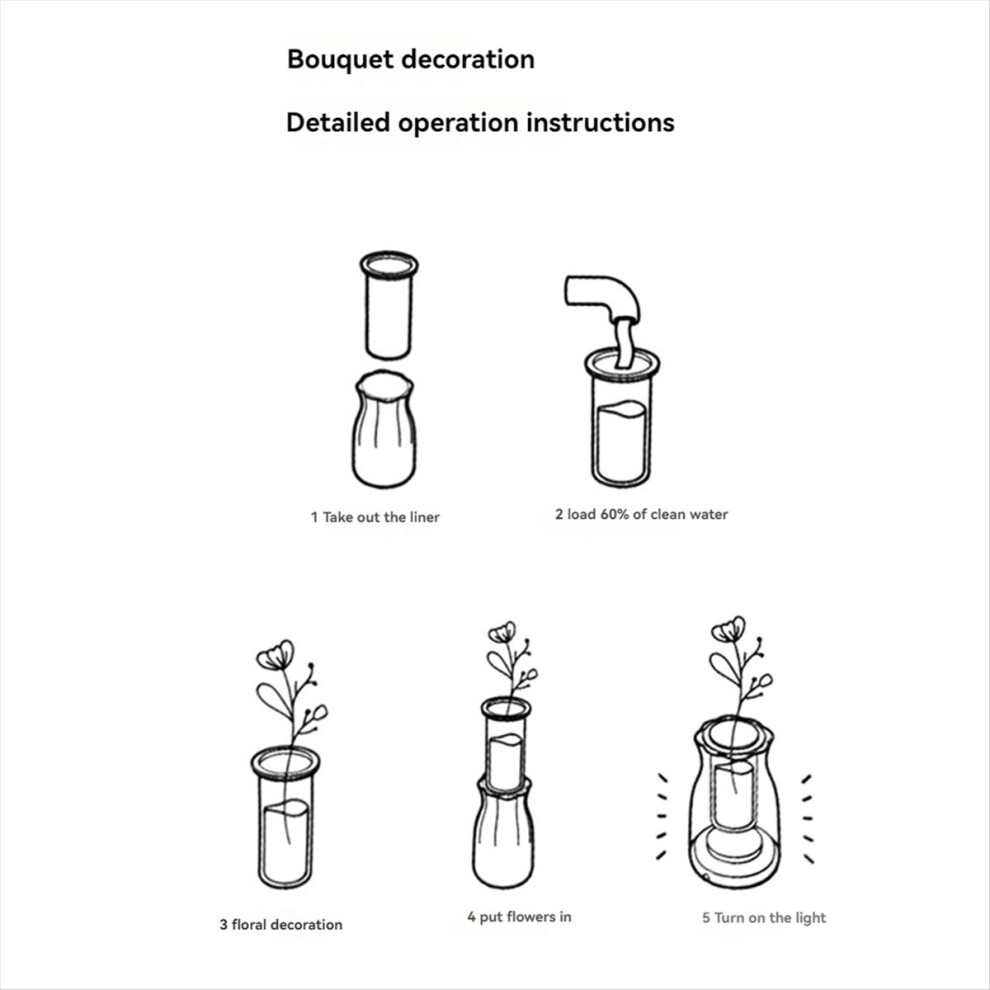 Bouquet decoration

Detailed operation instructions

1 Take out the liner

2 load 60% of clean water

3 floral decoration

4 put flowers in

5 Turn on the light