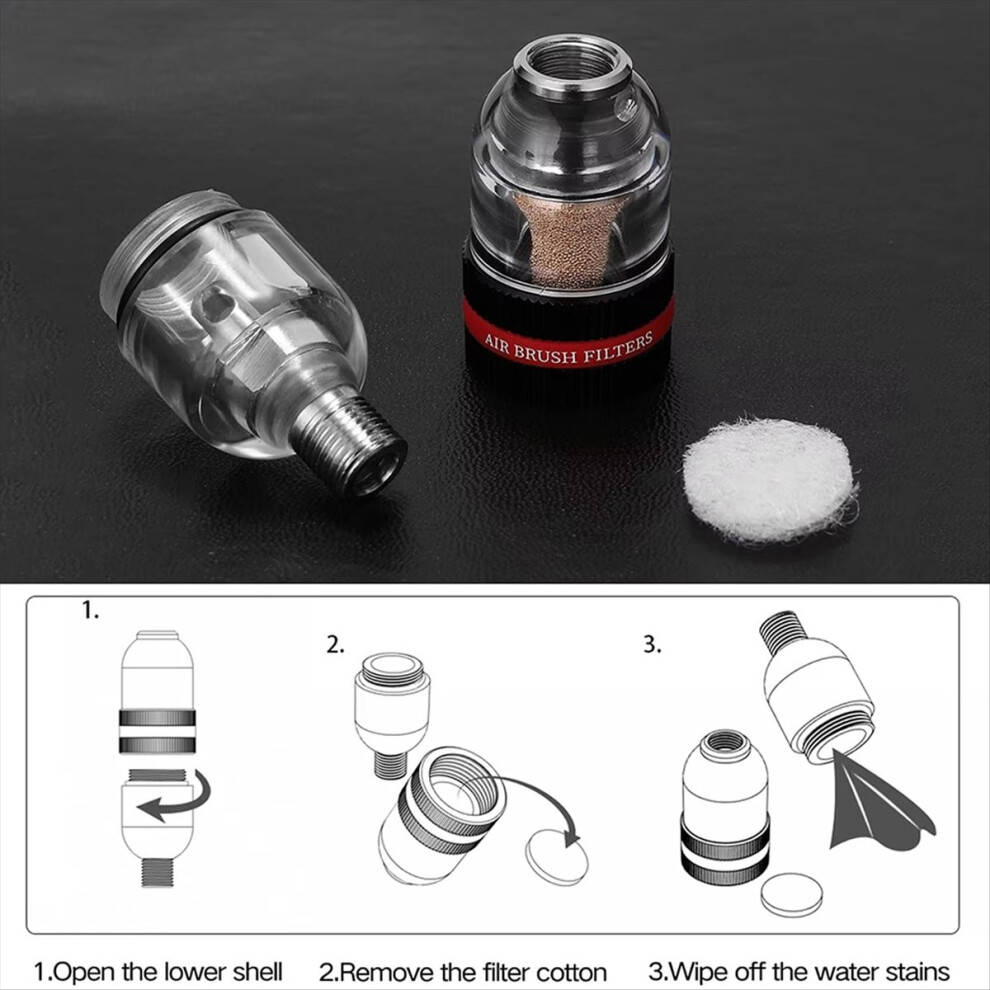 AIR BRUSH FILTERS

1.

2.

3.

1.Open the lower shell 2.Remove the filter cotton 3.Wipe off the water stains