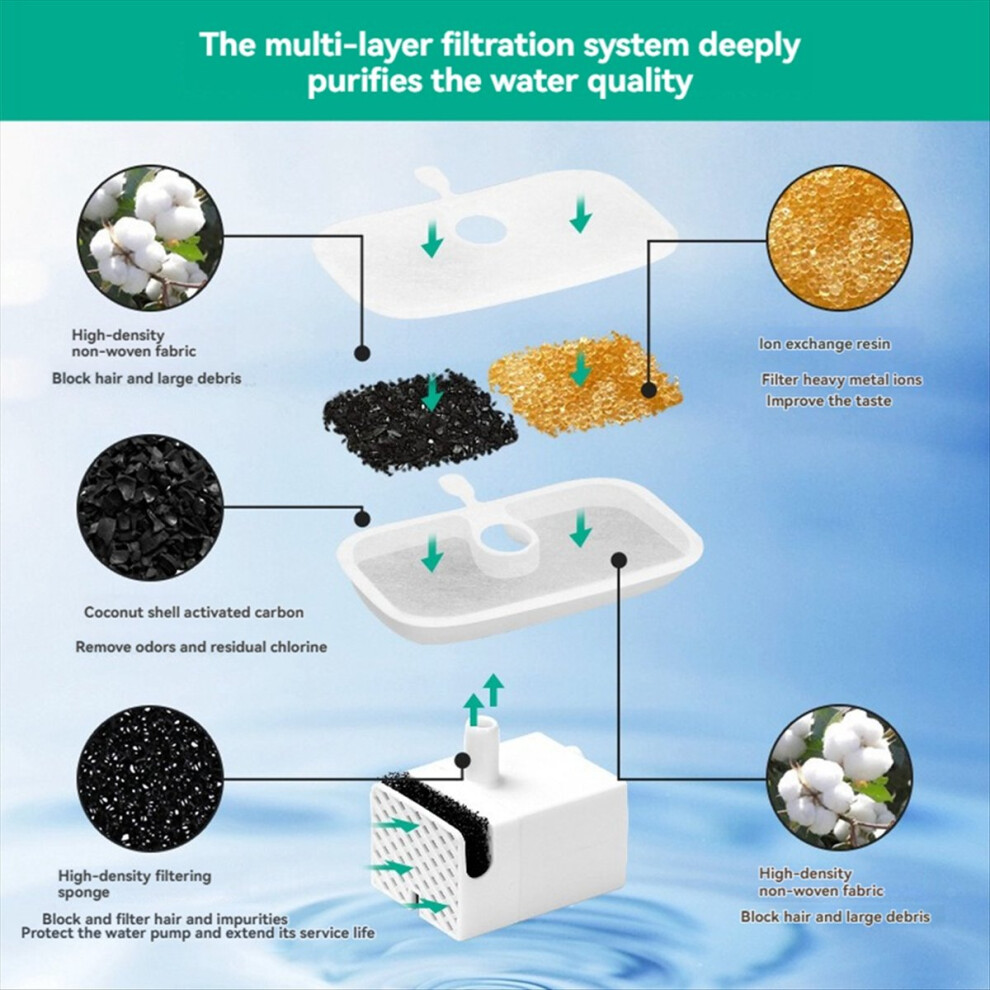 The multi-layer filtration system deeply purifies the water quality

High-density non-woven fabric

Block hair and large debris

Ion exchange resin

Filter heavy metal ions
Improve the taste

Coconut shell activated carbon

Remove odors and residual chlorine

High-density filtering sponge

Block and filter hair and impurities
Protect the water pump and extend its service life

High-density non-woven fabric

Block hair and large debris