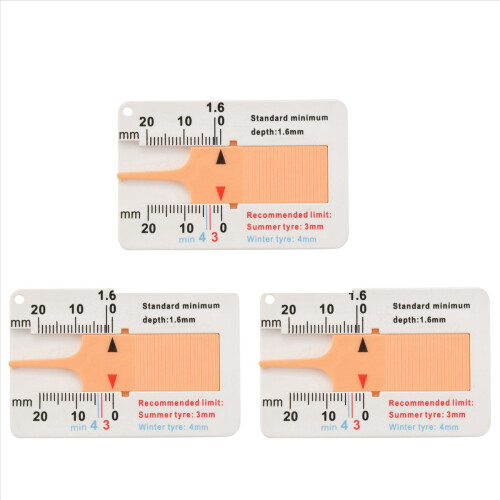 1.6
20 10 0
mm
Standard minimum depth:1.6mm

mm
20 10 0
min 4 3
Recommended limit:
Summer tyre: 3mm
Winter tyre: 4mm

1.6
20 10 0
mm
Standard minimum depth:1.6mm

mm
20 10 0
min 4 3
Recommended limit:
Summer tyre: 3mm
Winter tyre: 4mm

1.6
20 10 0
mm
Standard minimum depth:1.6mm

mm
20 10 0
min 4 3
Recommended limit:
Summer tyre: 3mm
Winter tyre: 4mm