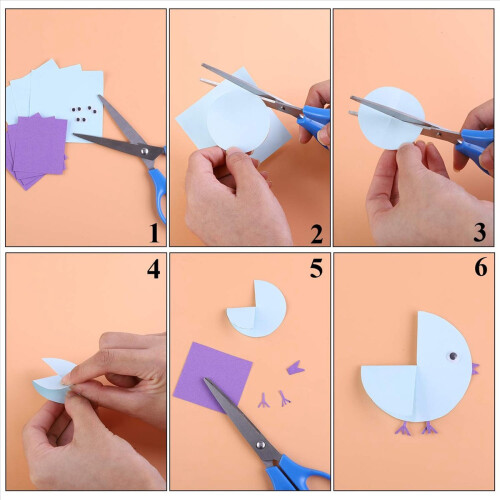 1

2

3

4

5

6