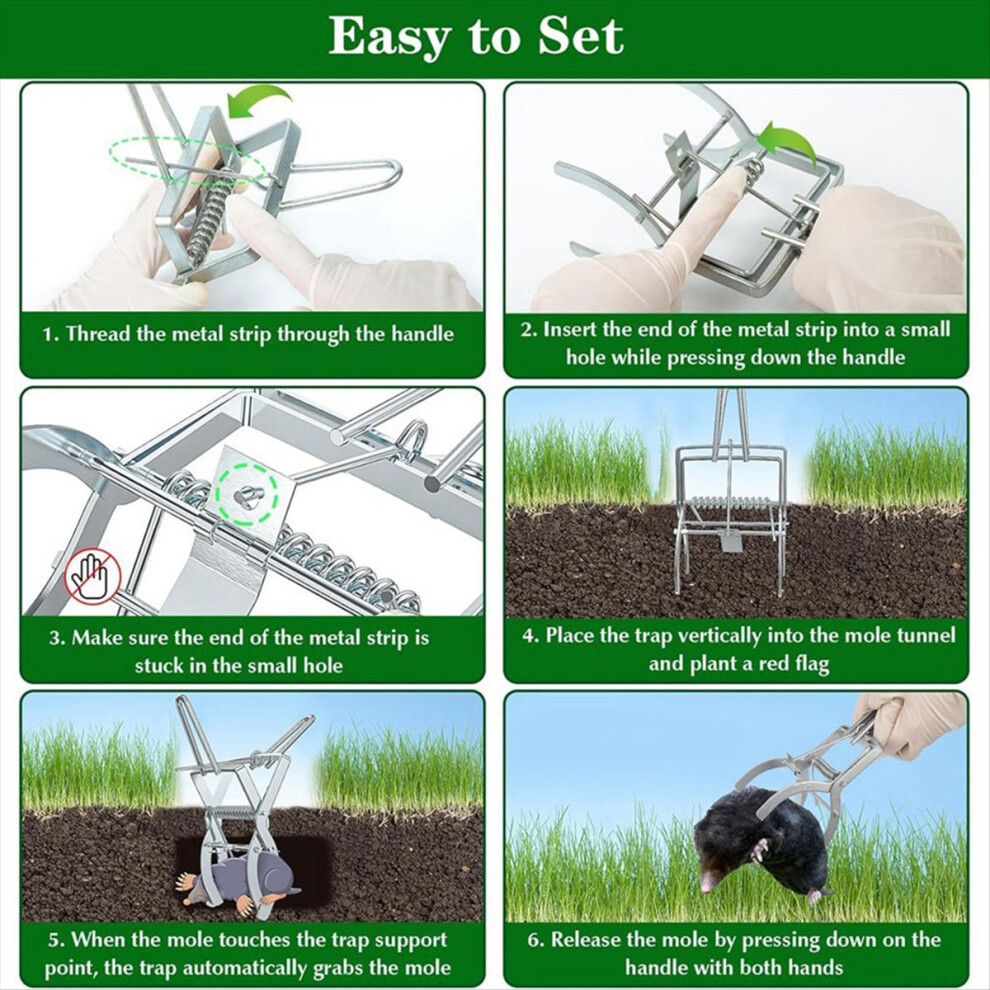 Easy to Set

1. Thread the metal strip through the handle

2. Insert the end of the metal strip into a small hole while pressing down the handle

3. Make sure the end of the metal strip is stuck in the small hole

4. Place the trap vertically into the mole tunnel and plant a red flag

5. When the mole touches the trap support point, the trap automatically grabs the mole

6. Release the mole by pressing down on the handle with both hands