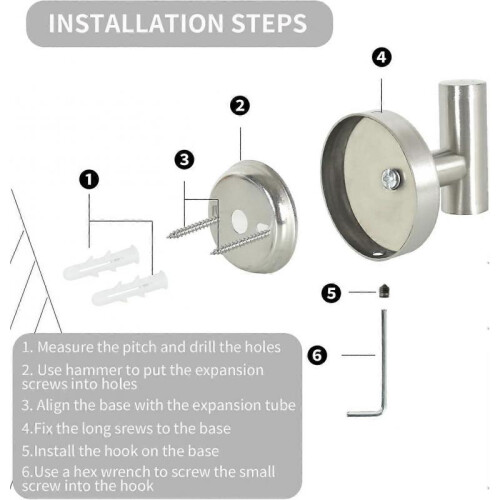 INSTALLATION STEPS

4

2

3

1

5

6

1. Measure the pitch and drill the holes

2. Use hammer to put the expansion screws into holes

3. Align the base with the expansion tube

4.Fix the long srews to the base

5.Install the hook on the base

6.Use a hex wrench to screw the small screw into the hook