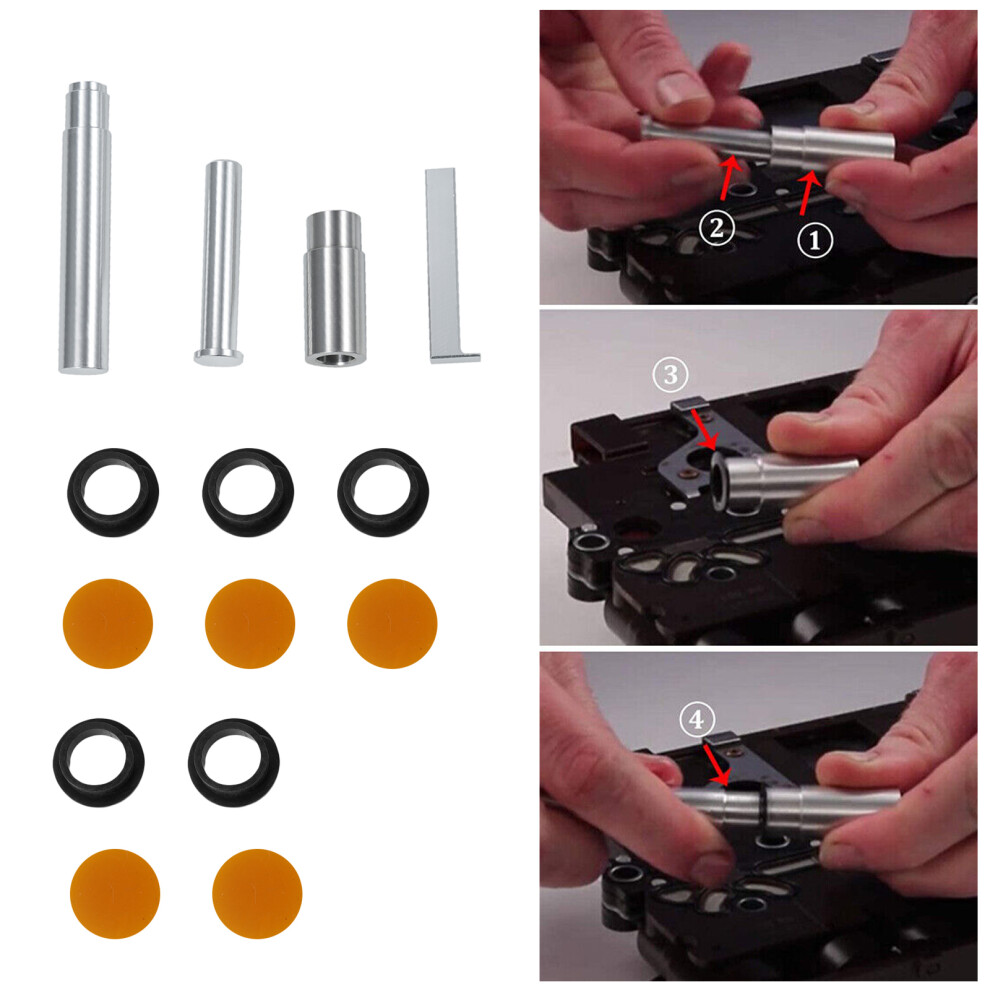 ②
①
③
④