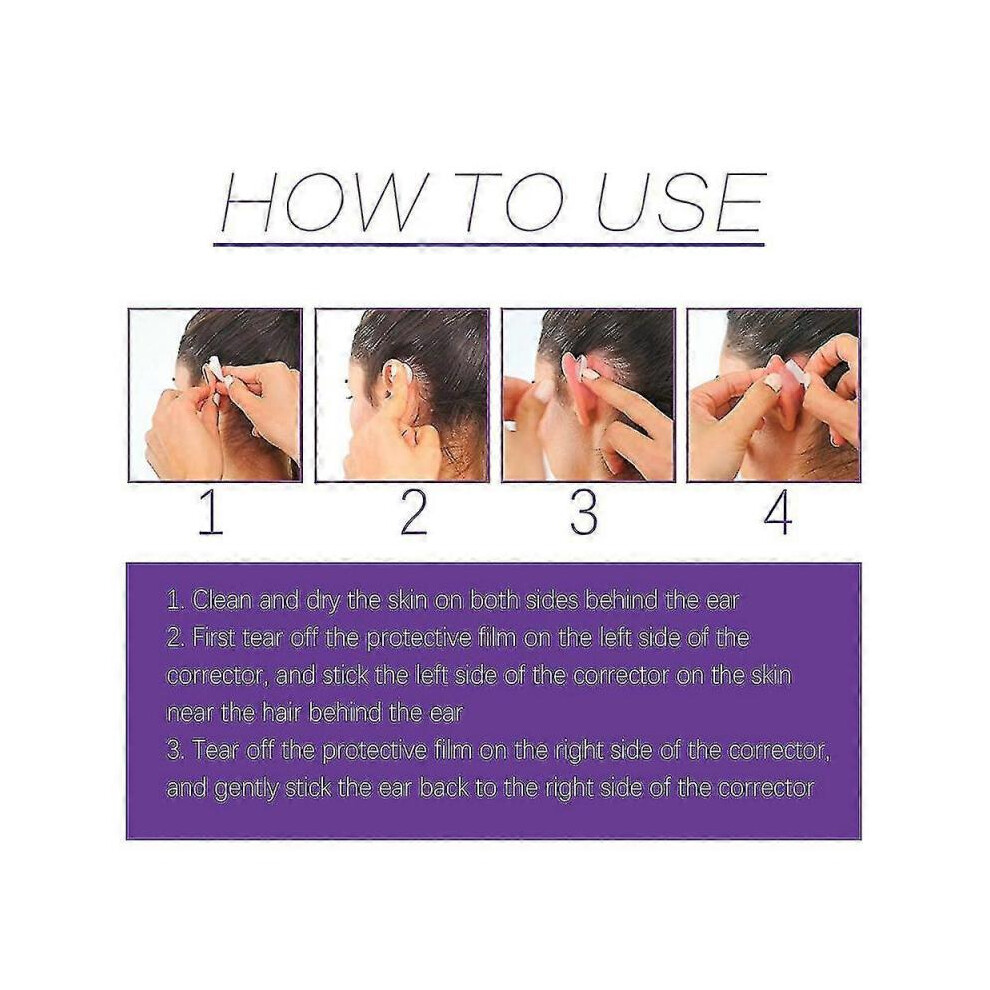 HOW TO USE

1

2

3

4

1. Clean and dry the skin on both sides behind the ear
2. First tear off the protective film on the left side of the corrector, and stick the left side of the corrector on the skin near the hair behind the ear
3. Tear off the protective film on the right side of the corrector, and gently stick the ear back to the right side of the corrector