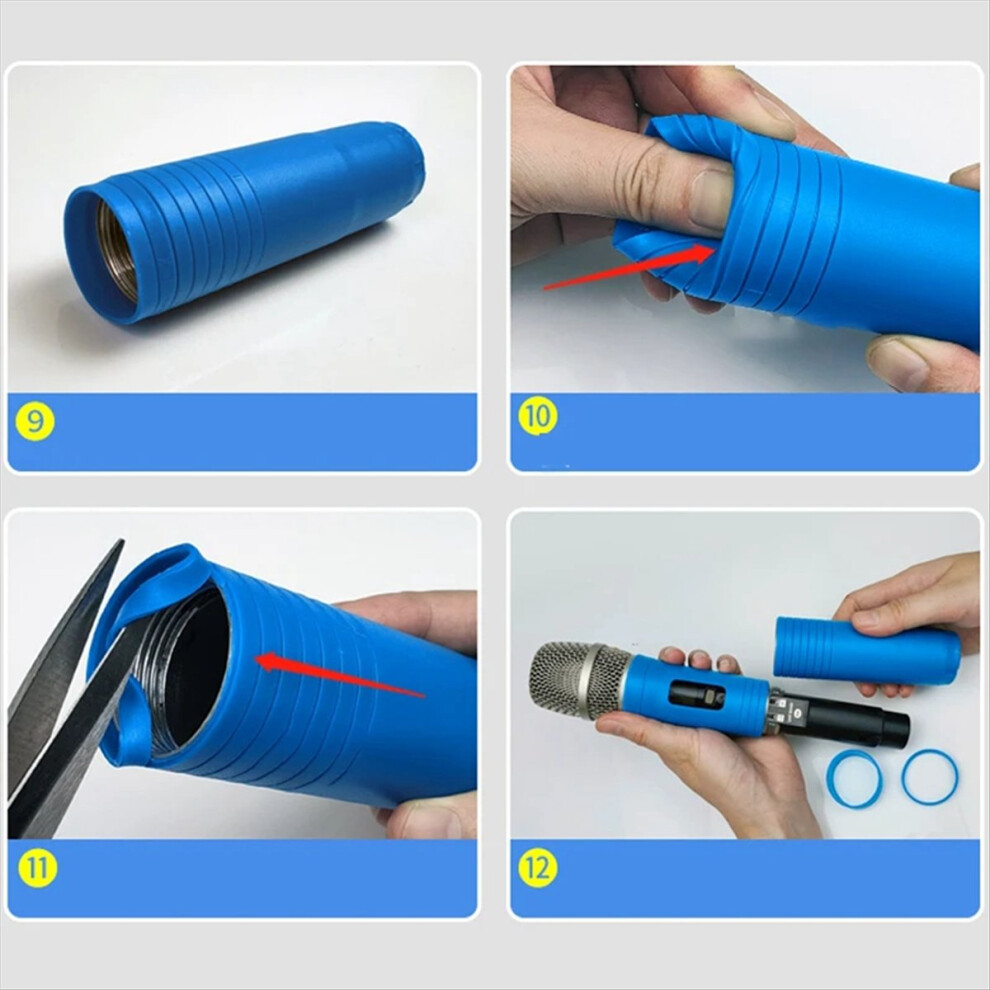 9

10

11

12