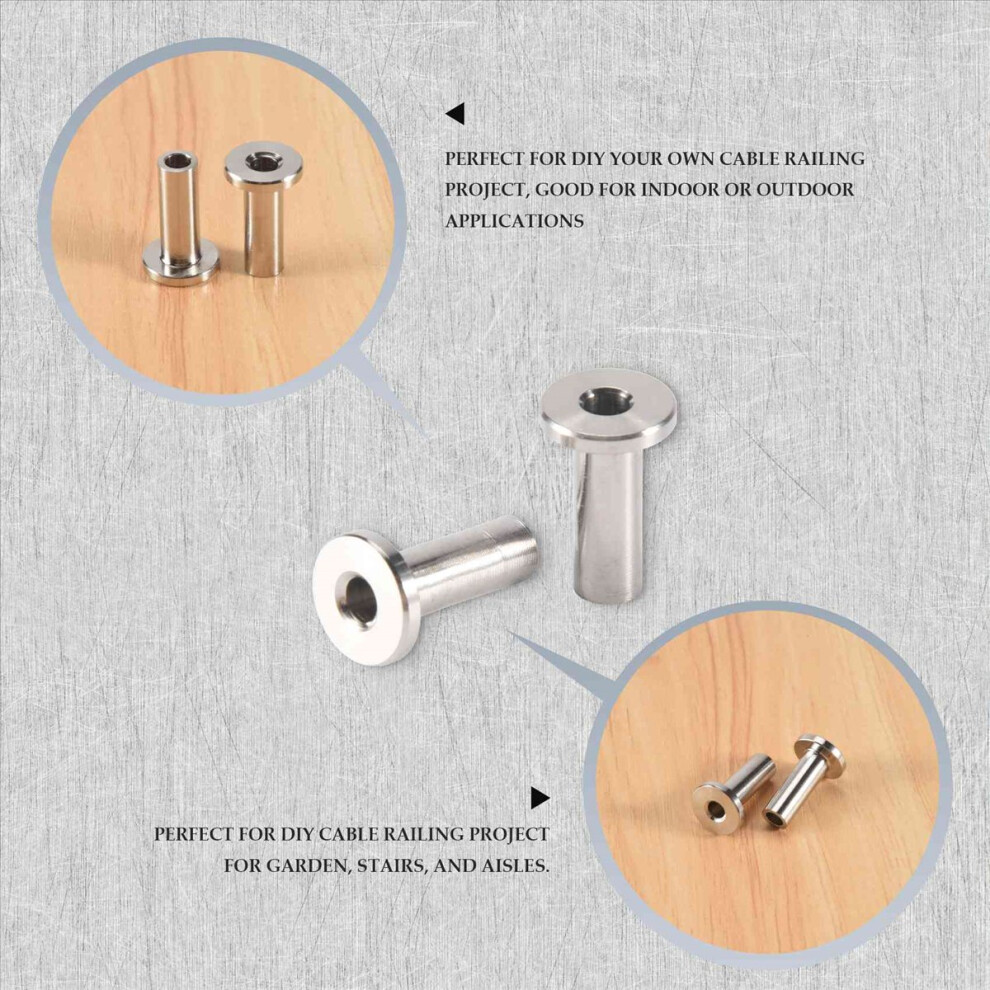 PERFECT FOR DIY YOUR OWN CABLE RAILING PROJECT, GOOD FOR INDOOR OR OUTDOOR APPLICATIONS

PERFECT FOR DIY CABLE RAILING PROJECT FOR GARDEN, STAIRS, AND AISLES.