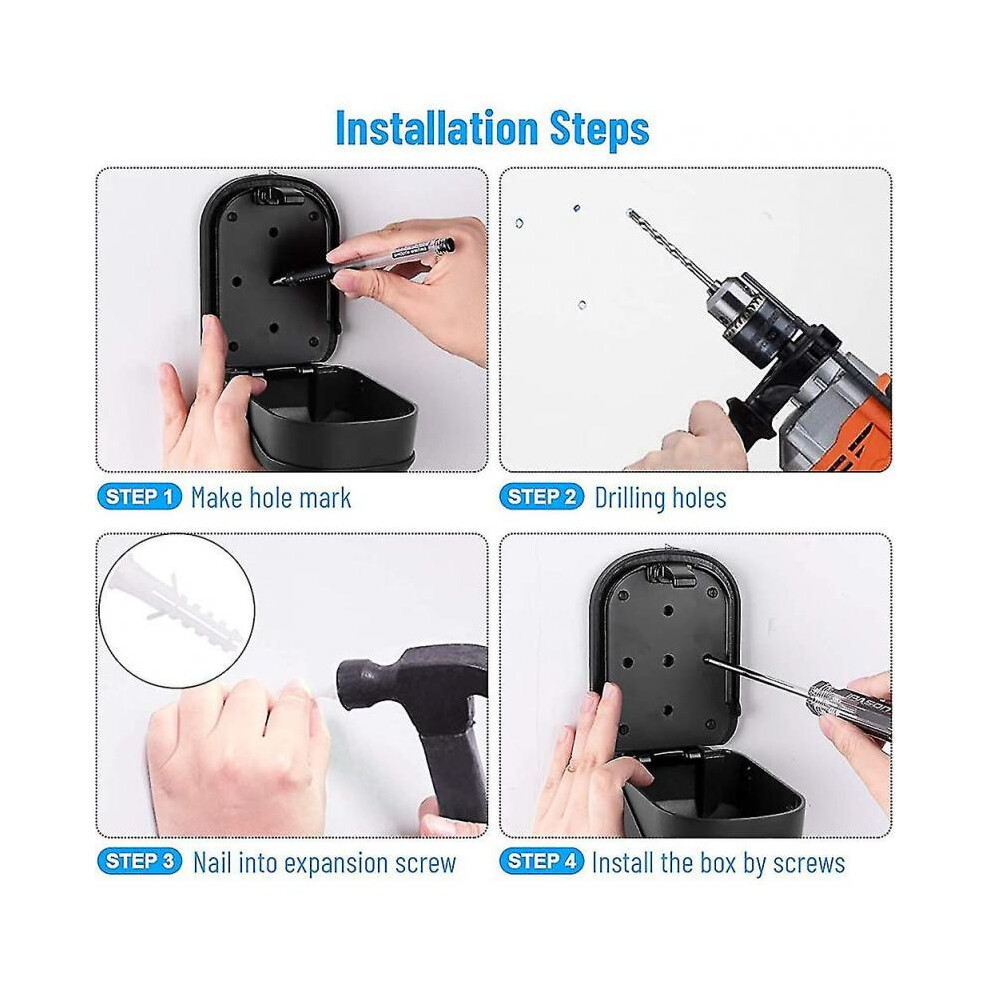 Installation Steps

STEP 1 Make hole mark

STEP 2 Drilling holes

STEP 3 Nail into expansion screw

STEP 4 Install the box by screws