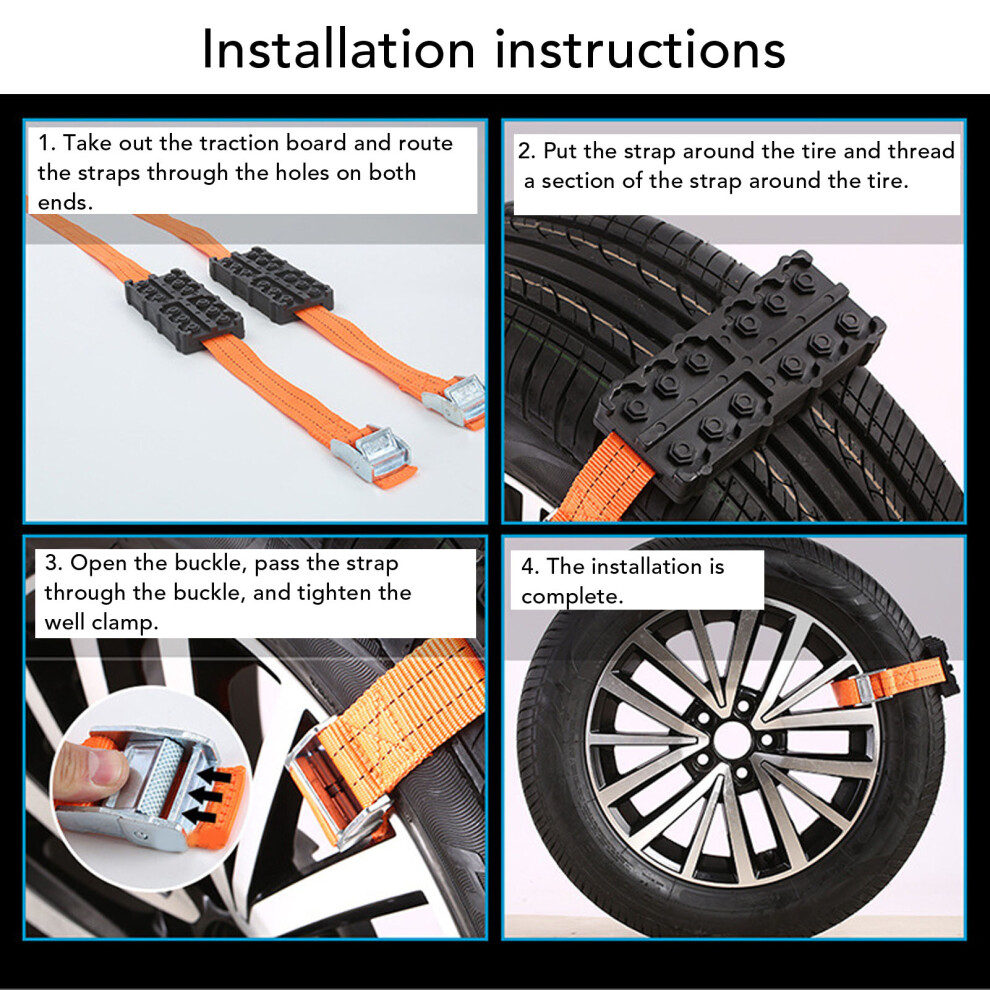 Installation instructions

1. Take out the traction board and route the straps through the holes on both ends.

2. Put the strap around the tire and thread a section of the strap around the tire.

3. Open the buckle, pass the strap through the buckle, and tighten the well clamp.

4. The installation is complete.