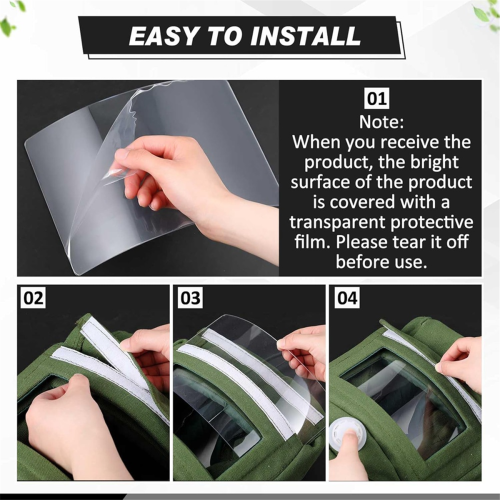 EASY TO INSTALL

01
Note:
When you receive the product, the bright surface of the product is covered with a transparent protective film. Please tear it off before use.

02

03

04