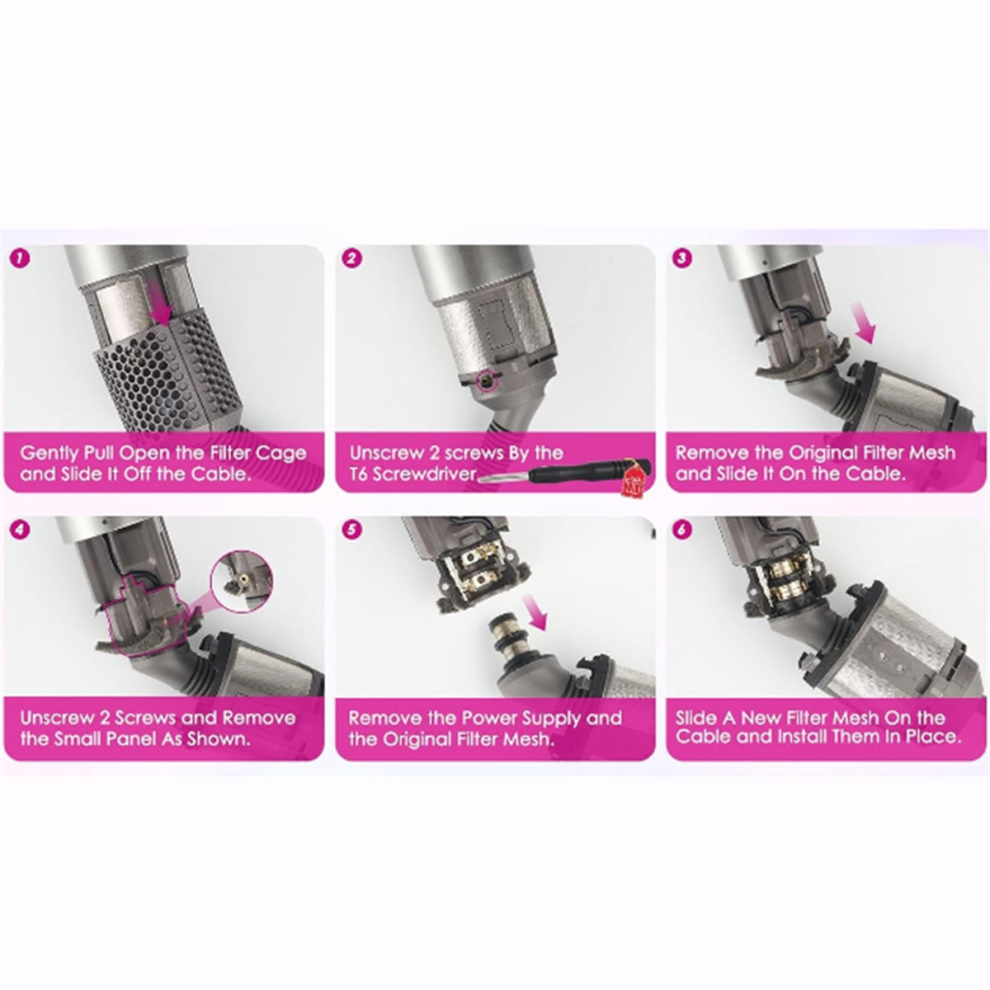 1
Gently Pull Open the Filter Cage and Slide It Off the Cable.

2
Unscrew 2 screws By the T6 Screwdriver

3
Remove the Original Filter Mesh and Slide It On the Cable.

4
Unscrew 2 Screws and Remove the Small Panel As Shown.

5
Remove the Power Supply and the Original Filter Mesh.

6
Slide A New Filter Mesh On the Cable and Install Them In Place.