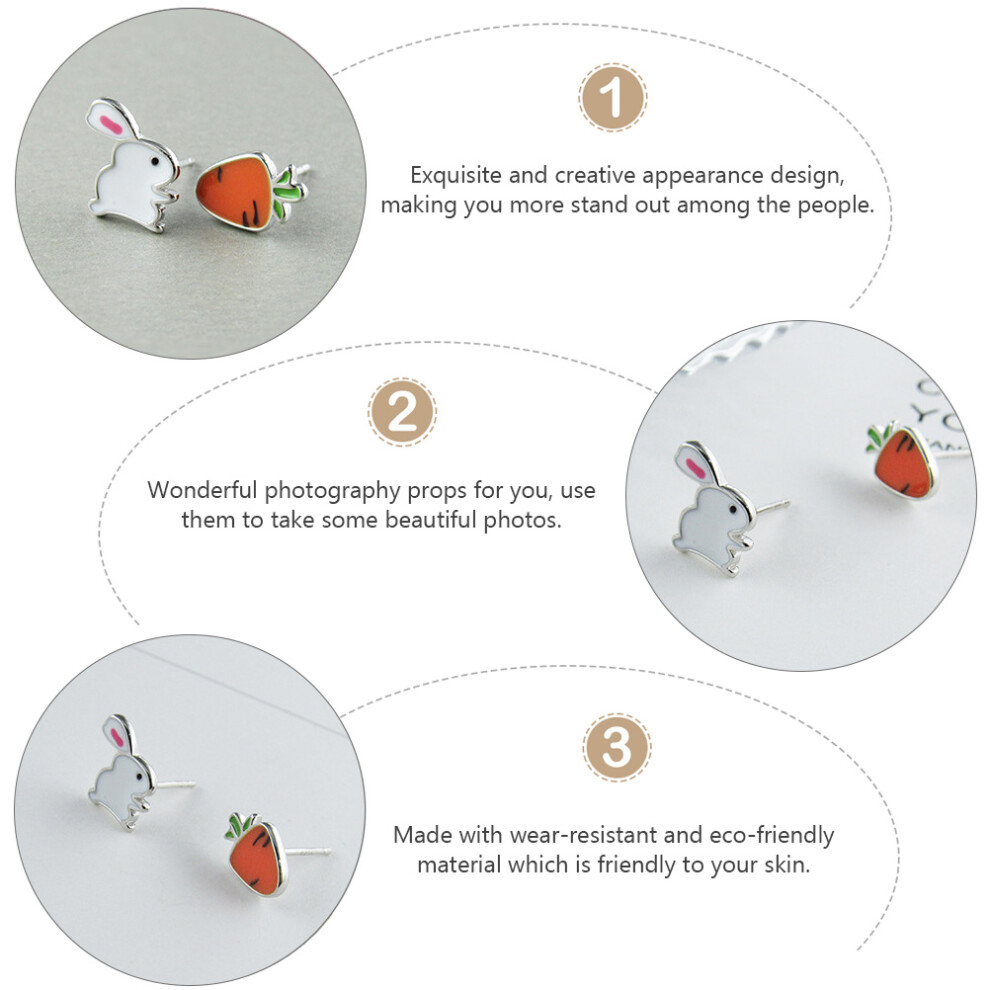 1

Exquisite and creative appearance design, making you more stand out among the people.

2

Wonderful photography props for you, use them to take some beautiful photos.

3

Made with wear-resistant and eco-friendly material which is friendly to your skin.