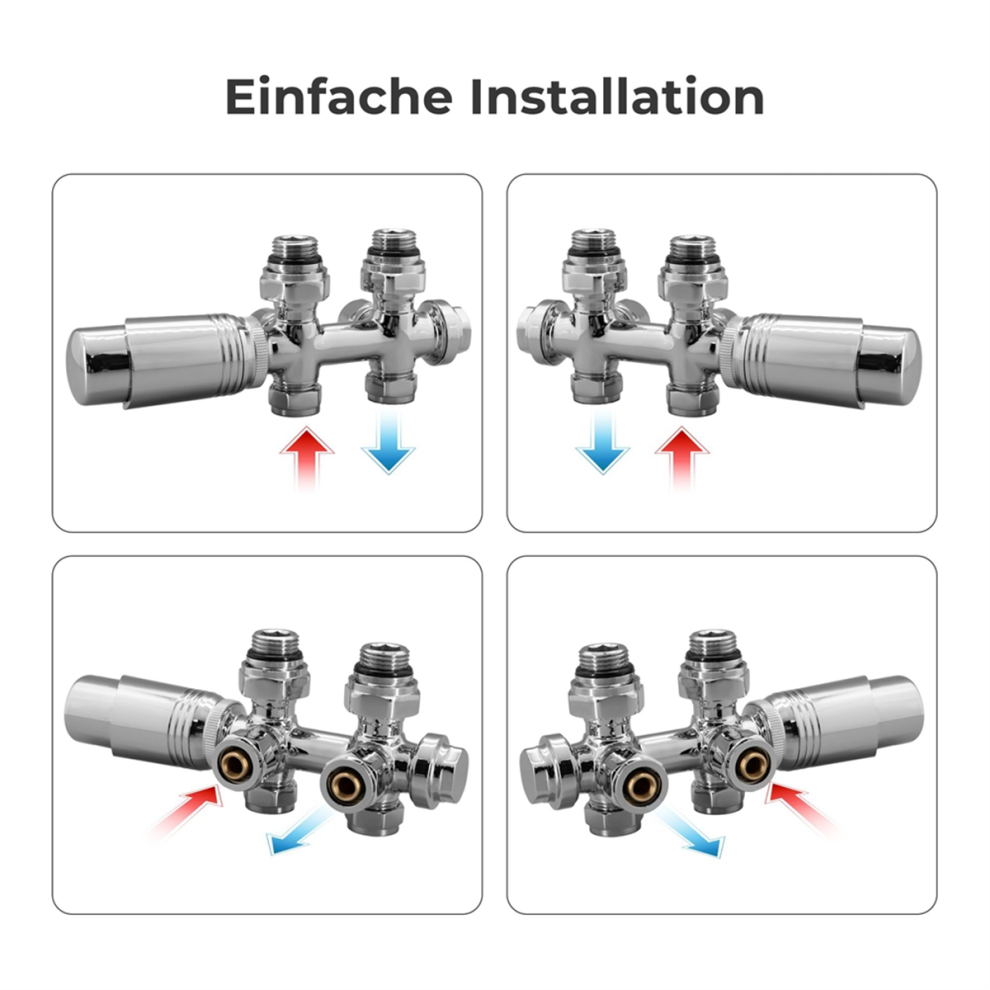 Einfache Installation