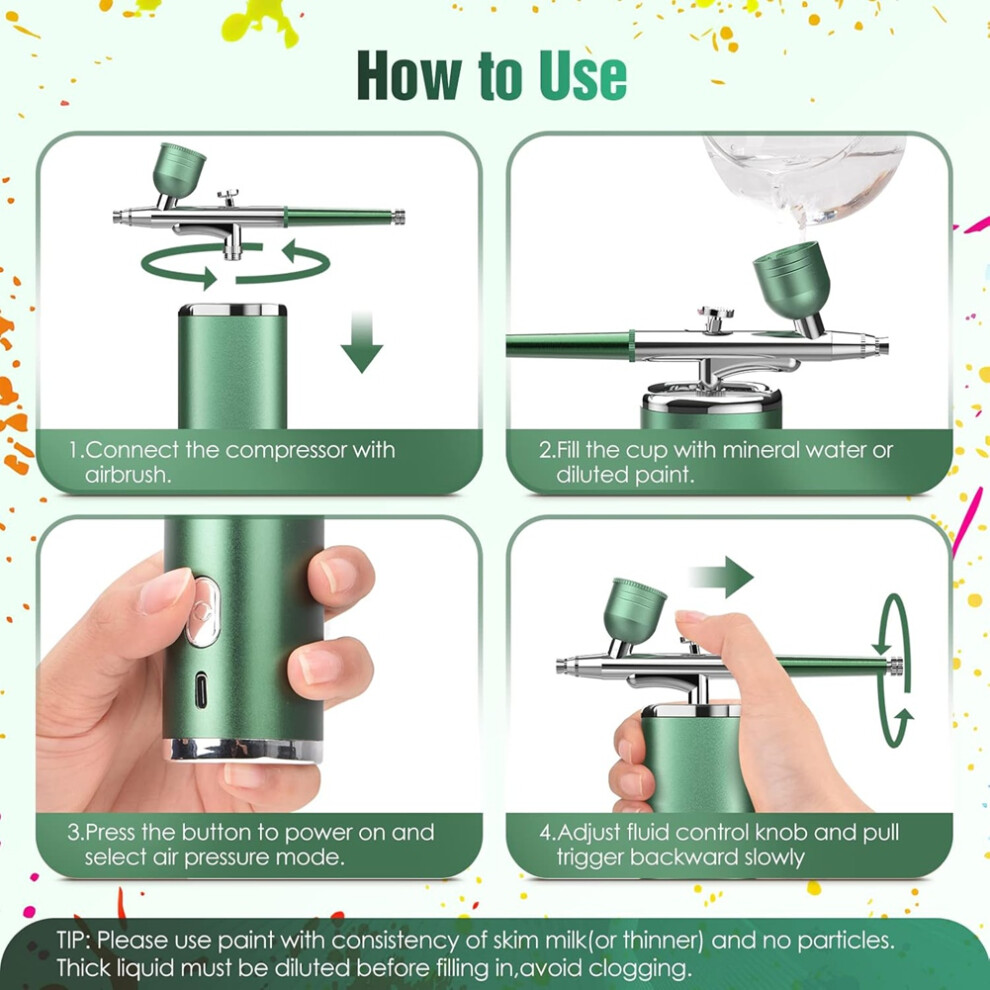 How to Use

1.Connect the compressor with airbrush.

2.Fill the cup with mineral water or diluted paint.

3.Press the button to power on and select air pressure mode.

4.Adjust fluid control knob and pull trigger backward slowly

TIP: Please use paint with consistency of skim milk(or thinner) and no particles. Thick liquid must be diluted before filling in,avoid clogging.