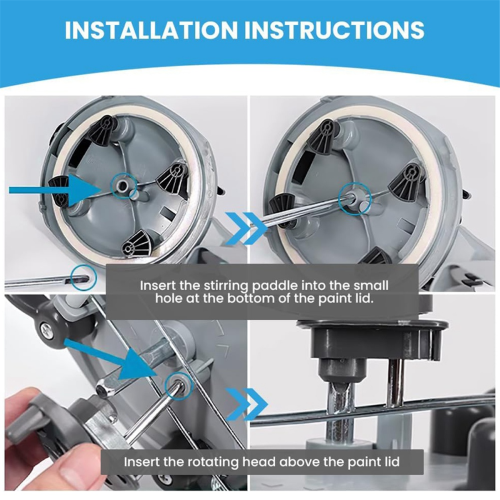 INSTALLATION INSTRUCTIONS

Insert the stirring paddle into the small hole at the bottom of the paint lid.

Insert the rotating head above the paint lid