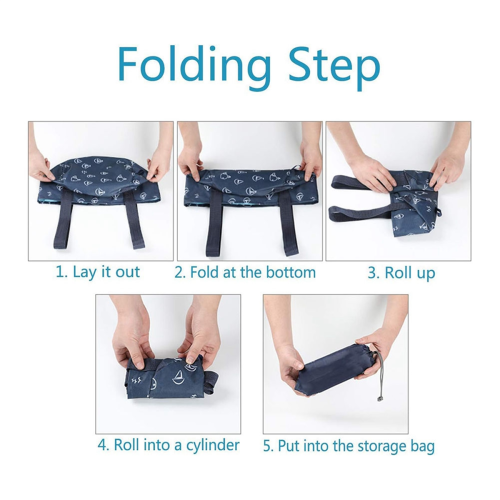 Folding Step

1. Lay it out

2. Fold at the bottom

3. Roll up

4. Roll into a cylinder

5. Put into the storage bag