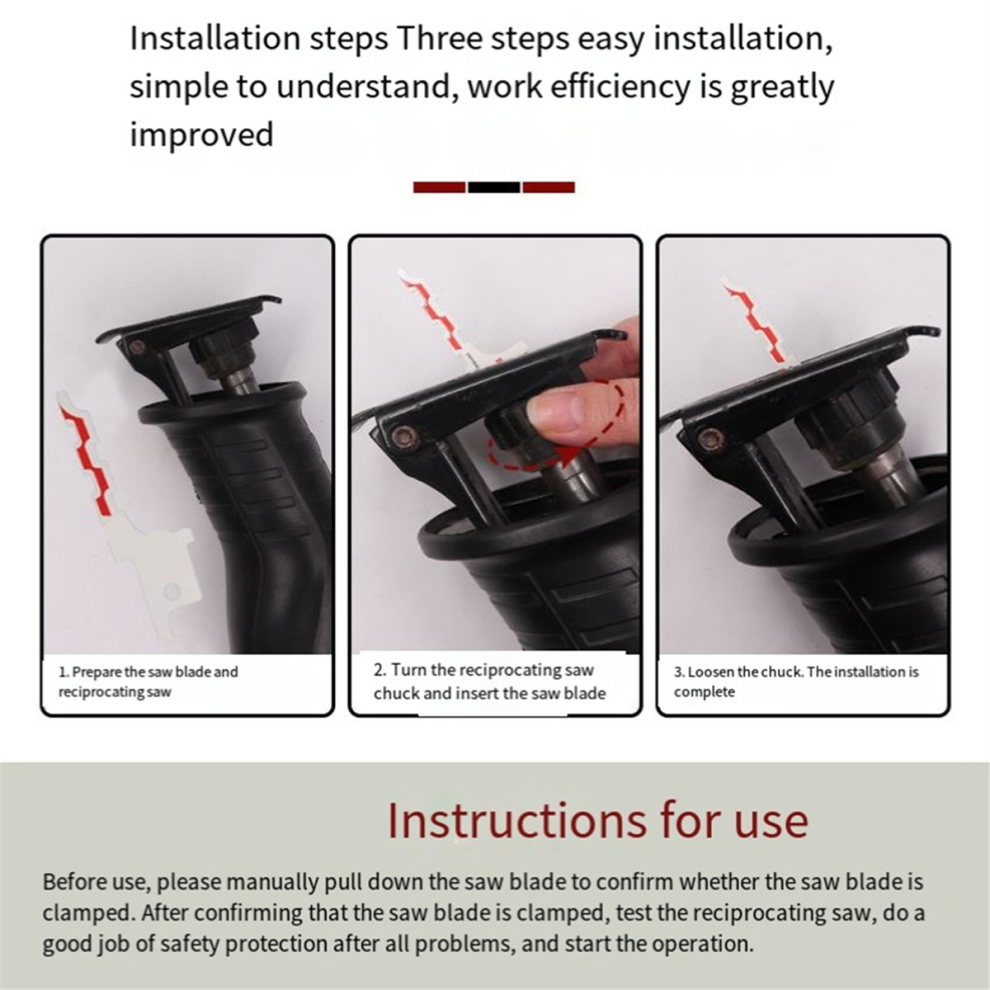 Installation steps Three steps easy installation, simple to understand, work efficiency is greatly improved

1. Prepare the saw blade and reciprocating saw

2. Turn the reciprocating saw chuck and insert the saw blade

3. Loosen the chuck. The installation is complete

Instructions for use

Before use, please manually pull down the saw blade to confirm whether the saw blade is clamped. After confirming that the saw blade is clamped, test the reciprocating saw, do a good job of safety protection after all problems, and start the operation.