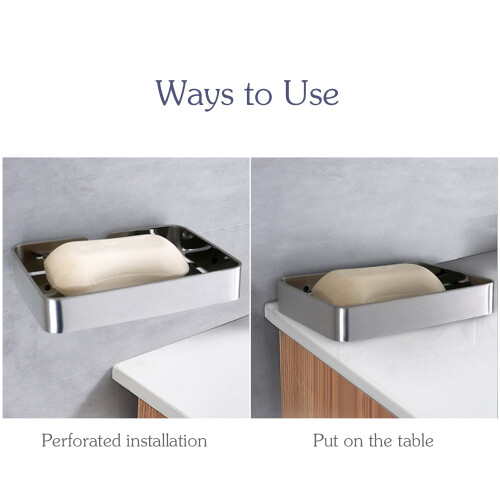 Ways to Use

Perforated installation

Put on the table