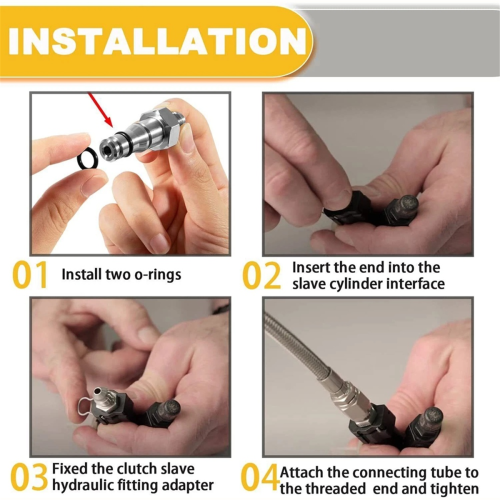 INSTALLATION

01 Install two o-rings

02 Insert the end into the slave cylinder interface

03 Fixed the clutch slave hydraulic fitting adapter

04 Attach the connecting tube to the threaded end and tighten